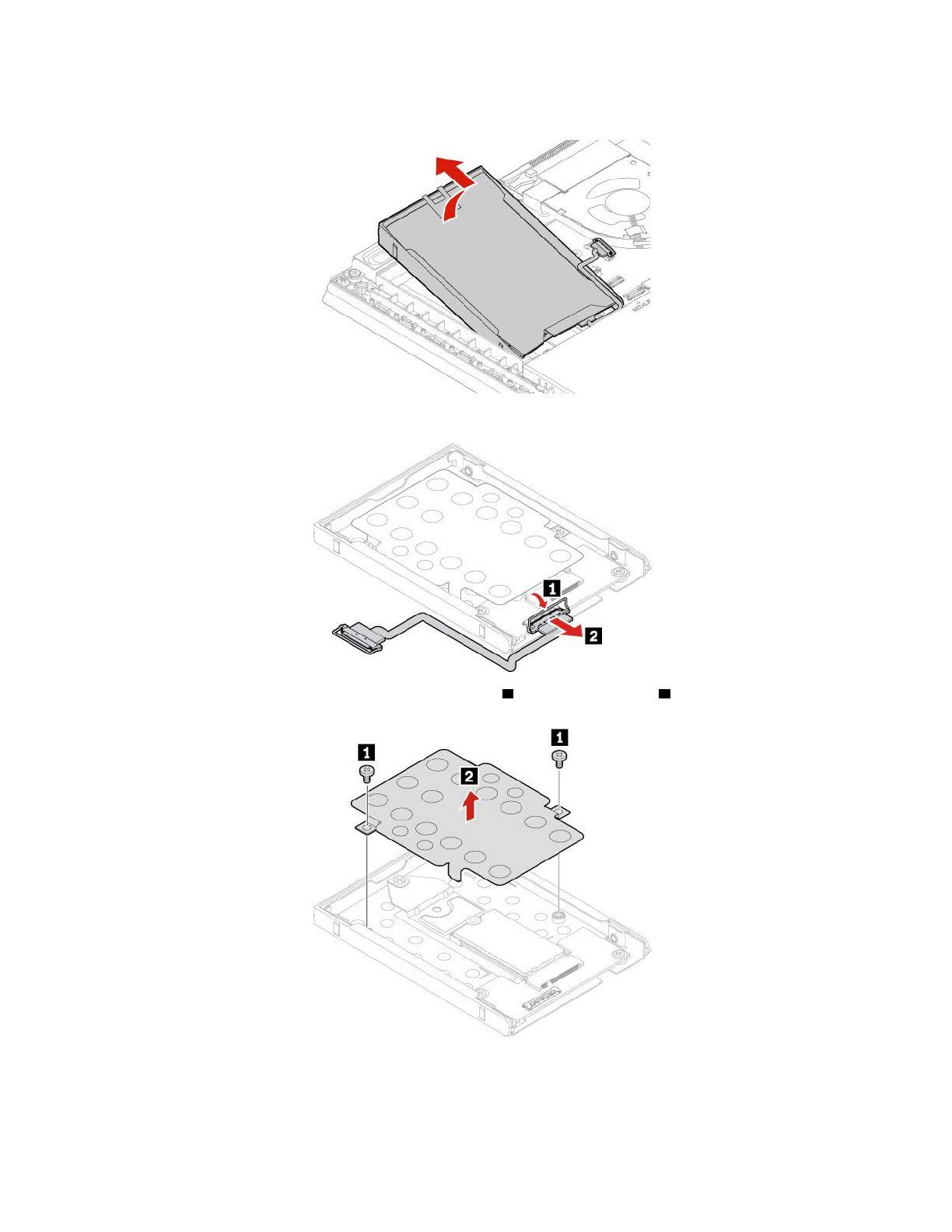 1

2

1

1

2