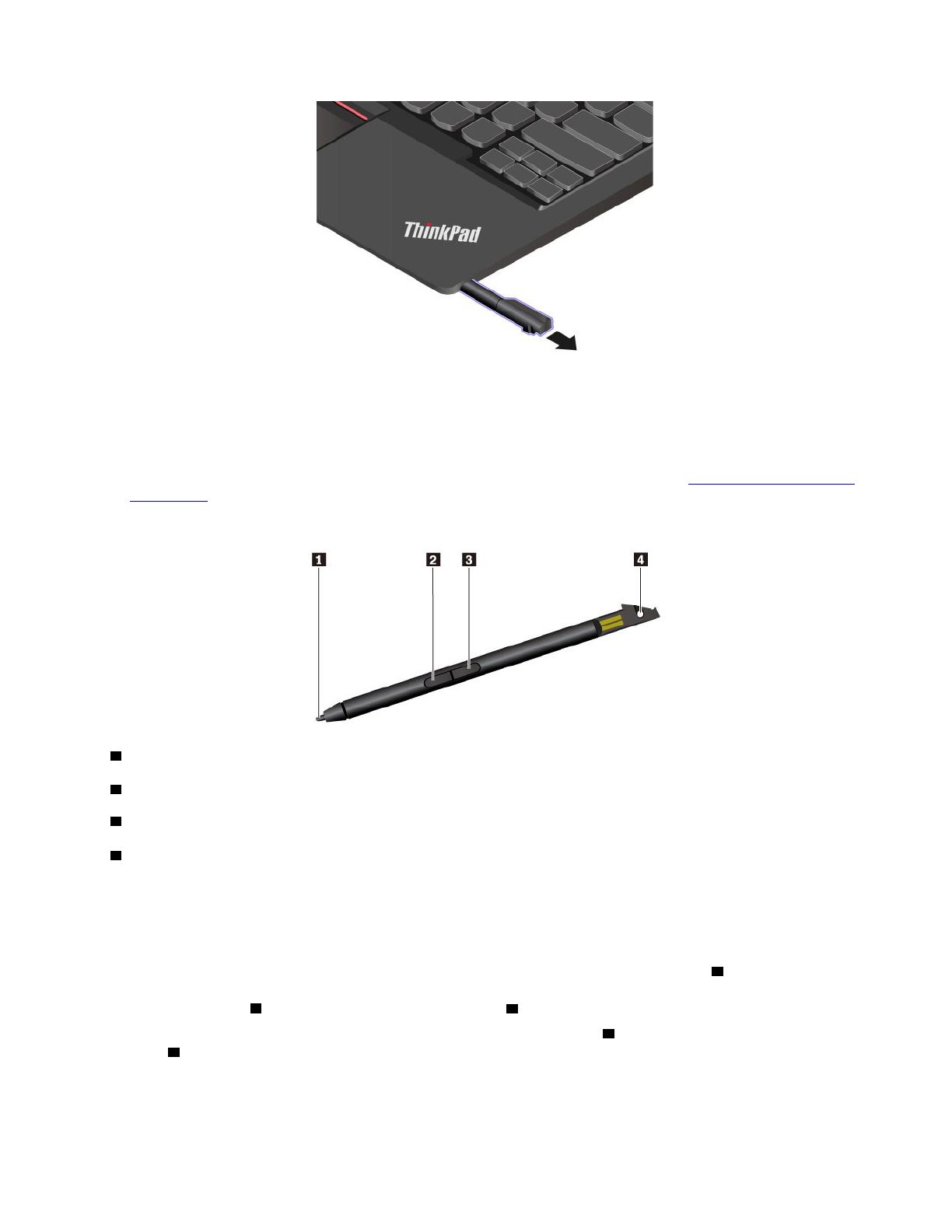 ThinkPad

1

2

3

4