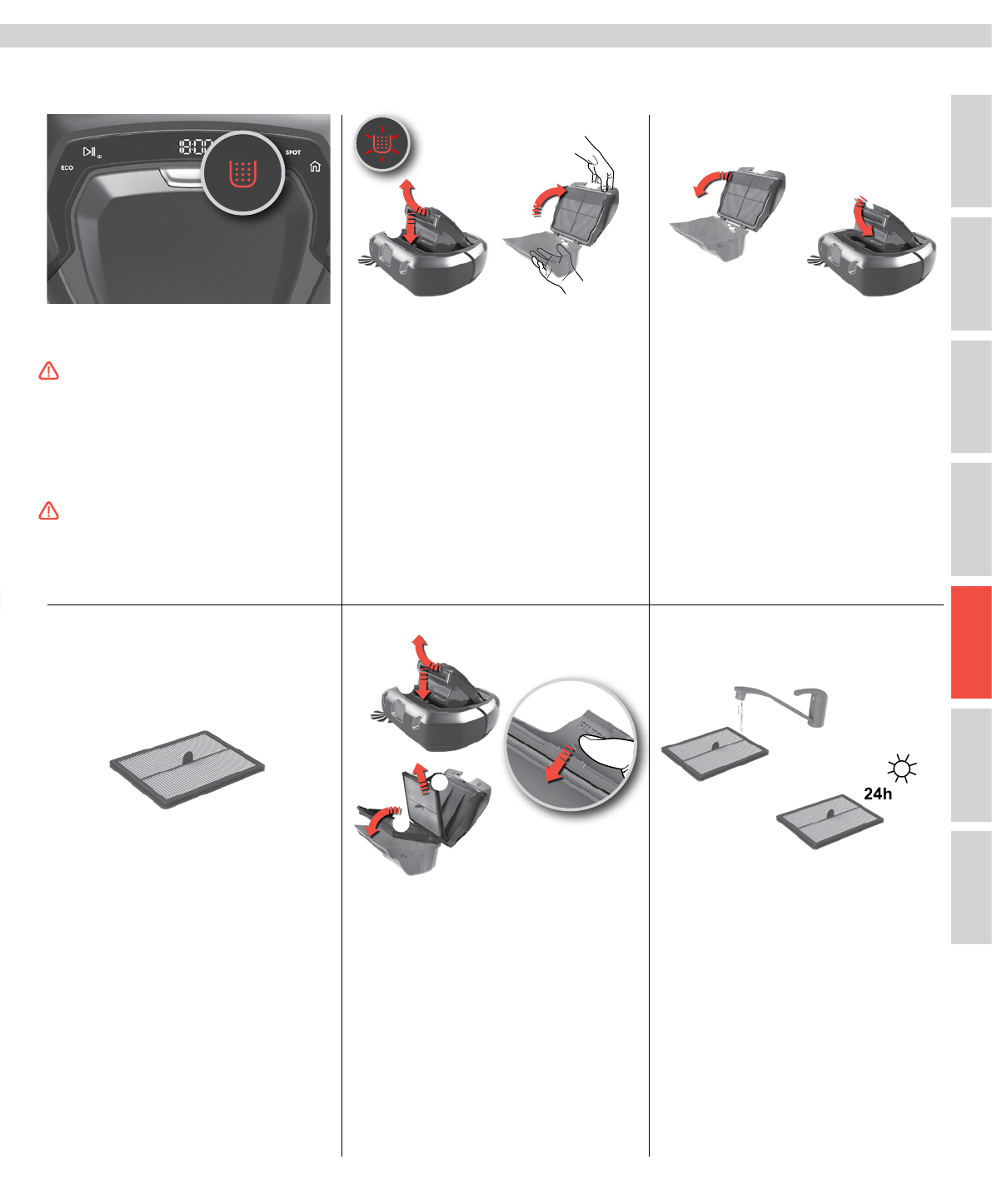 ECO
SPOT
24h