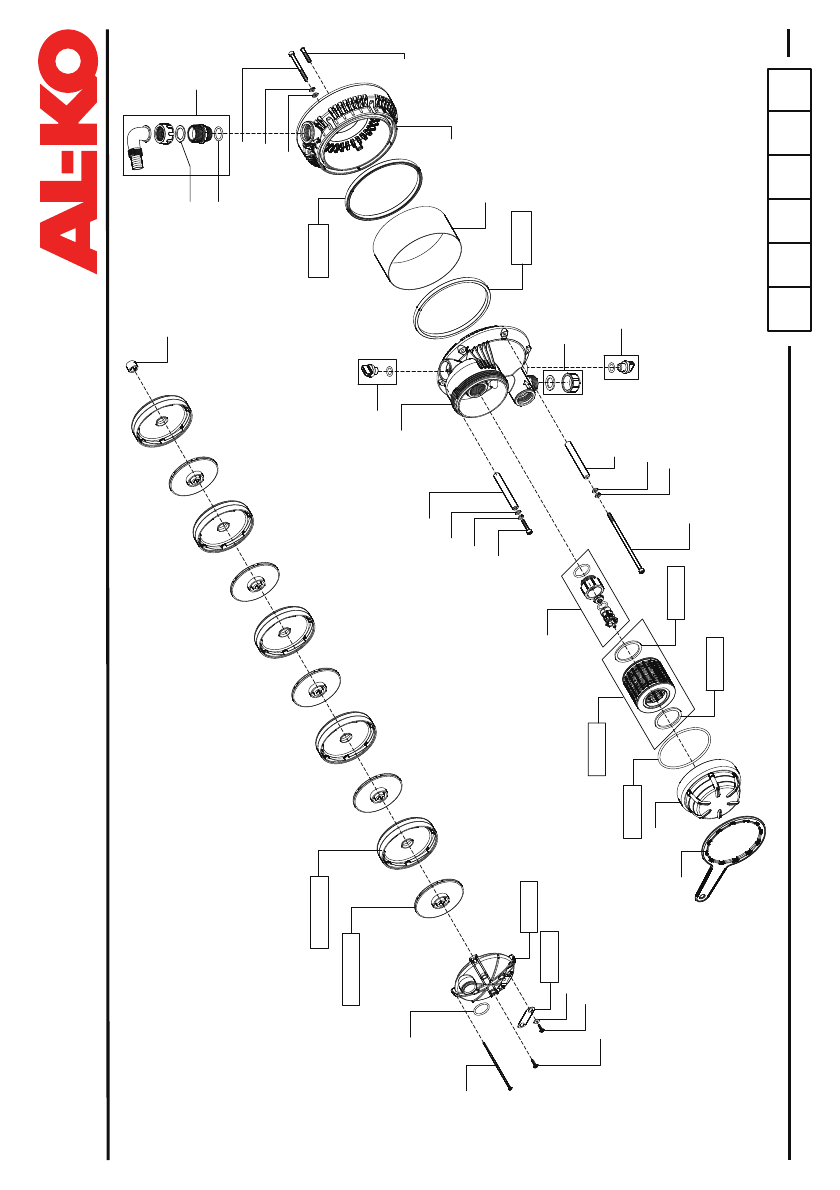 AL-KO