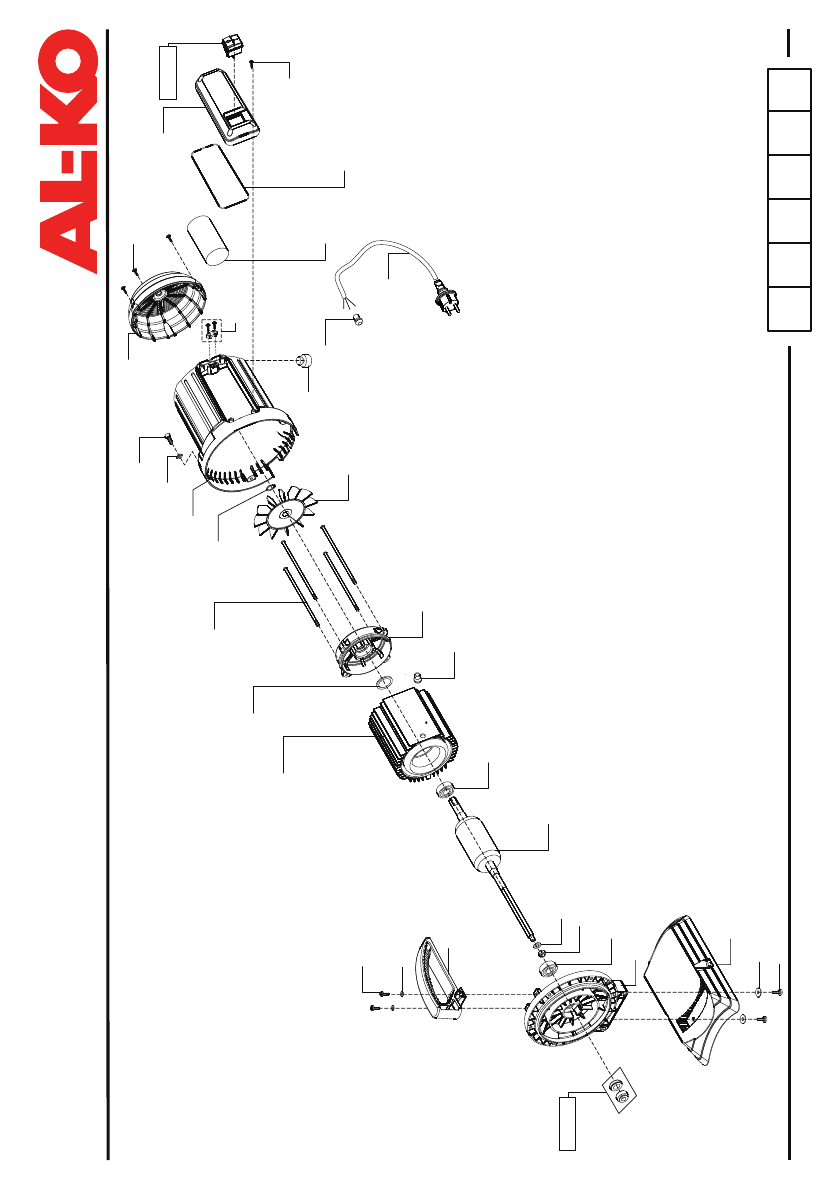 AL-KO