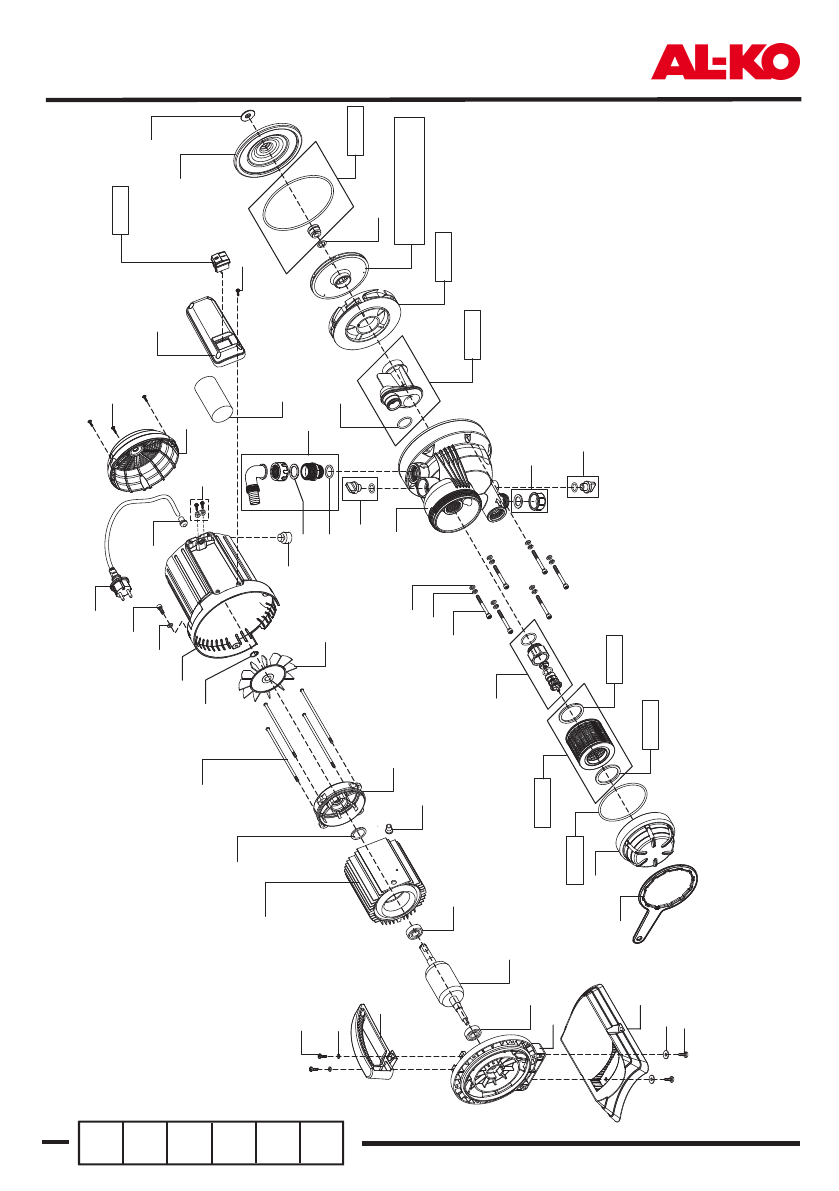 AL-KO