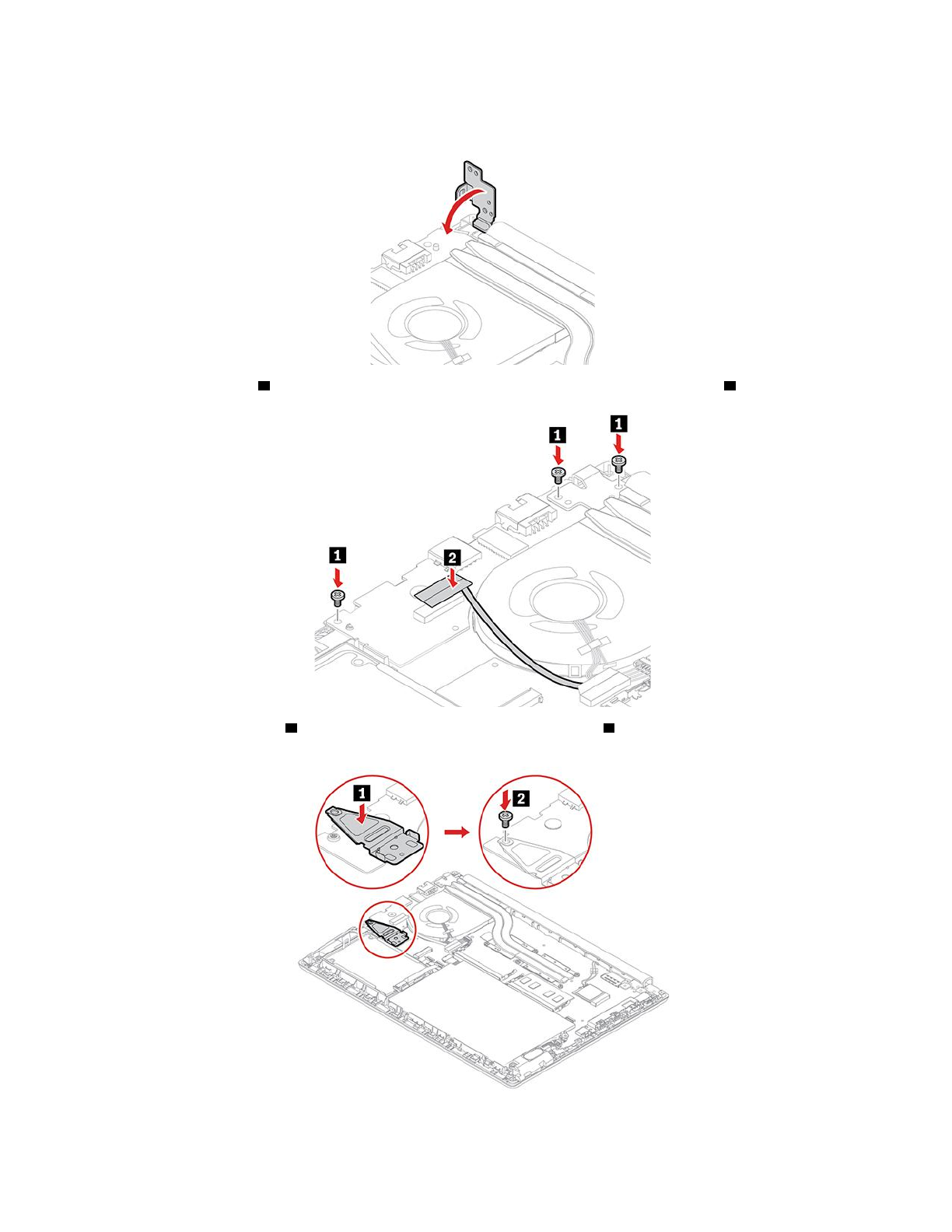 1
1
1
2
1
2