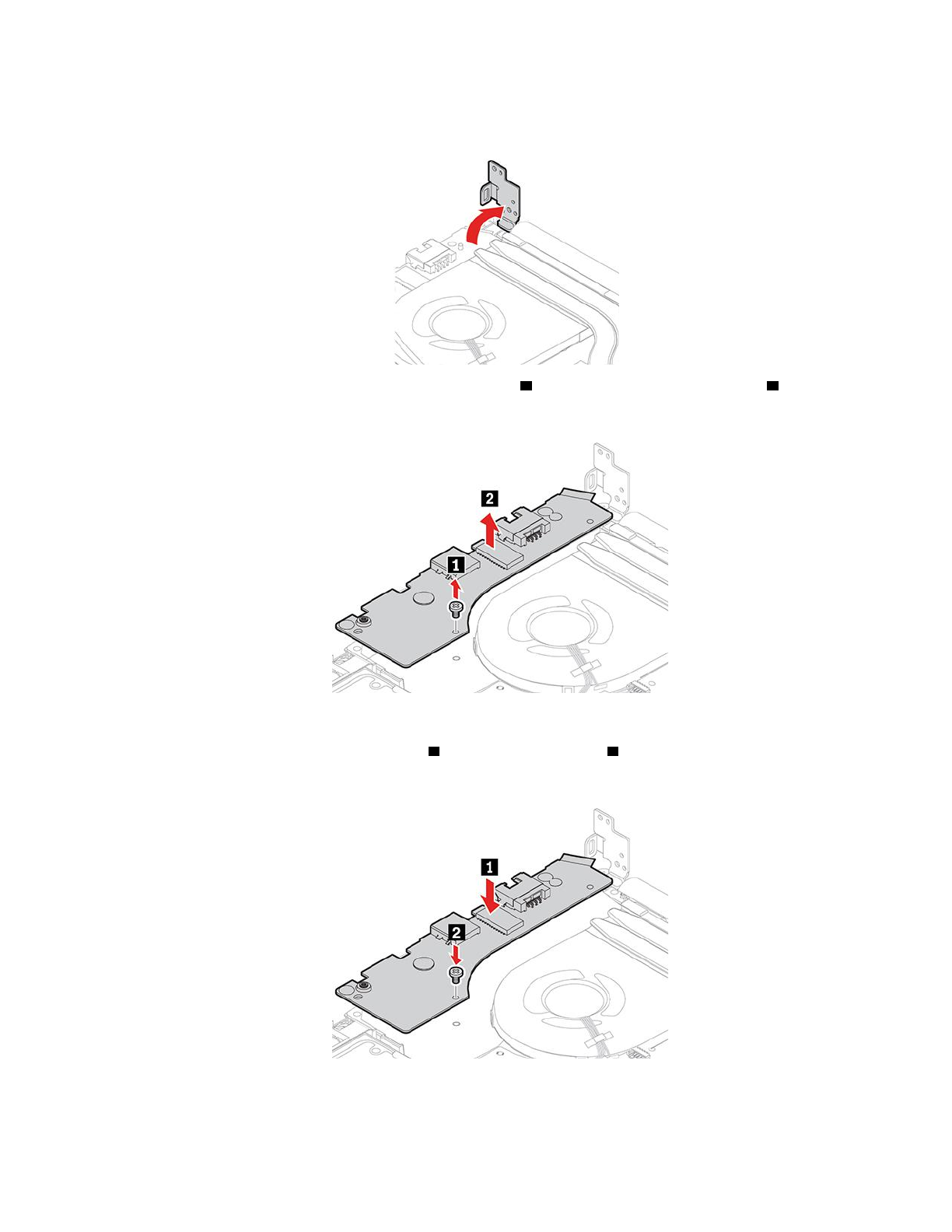 2

1

1

2