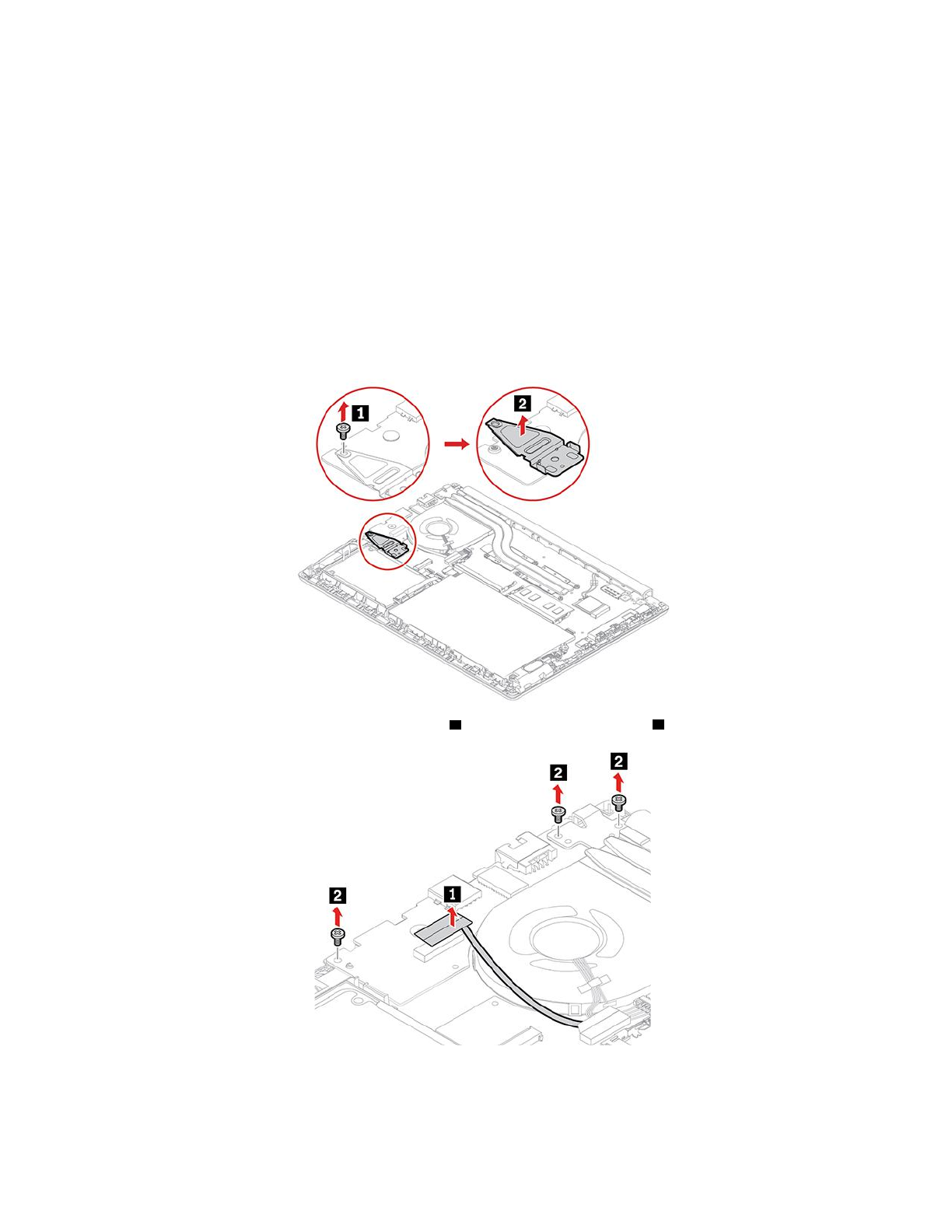 1

2

2

2

1

2