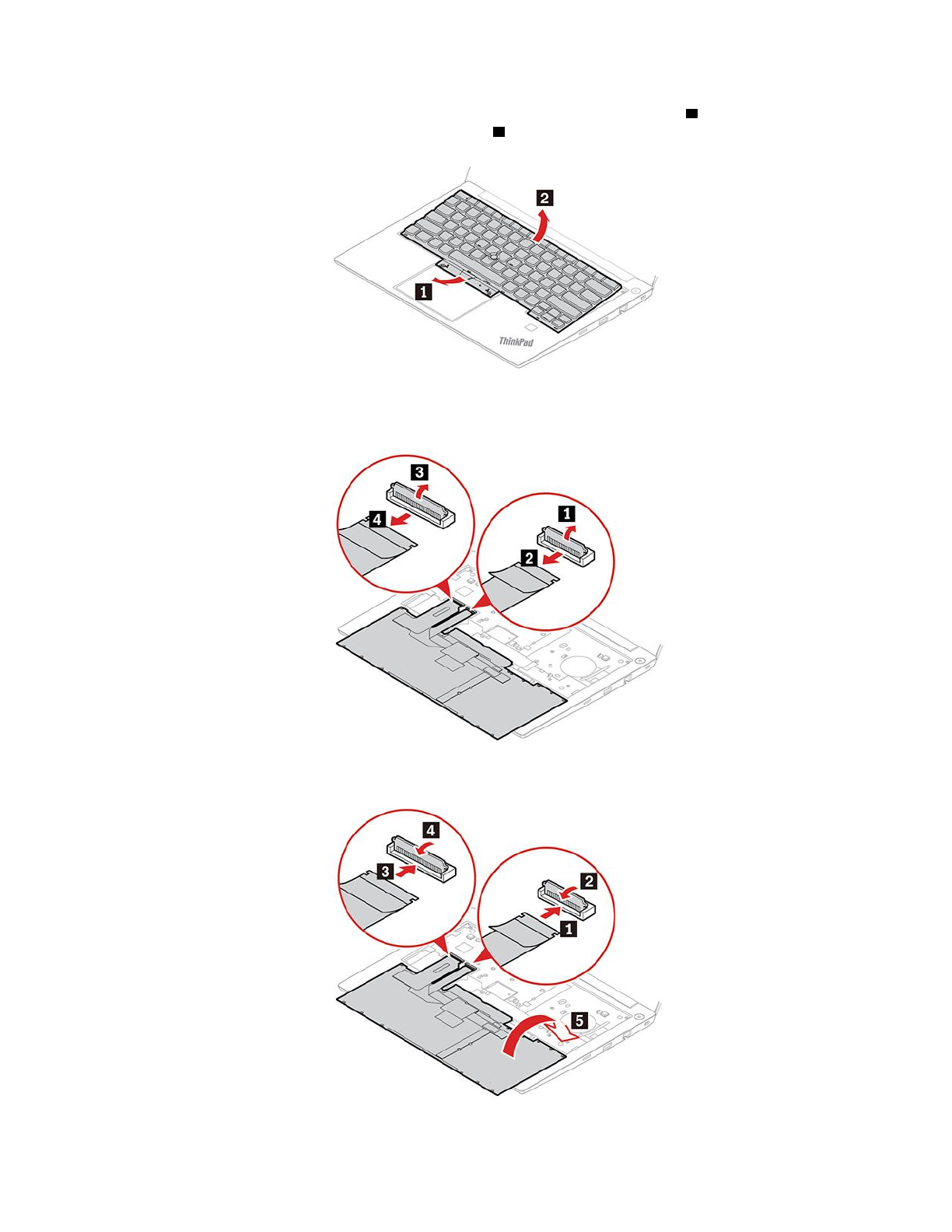 2
1
ThinkPad

3
4
1
2

4
3
2
1
5