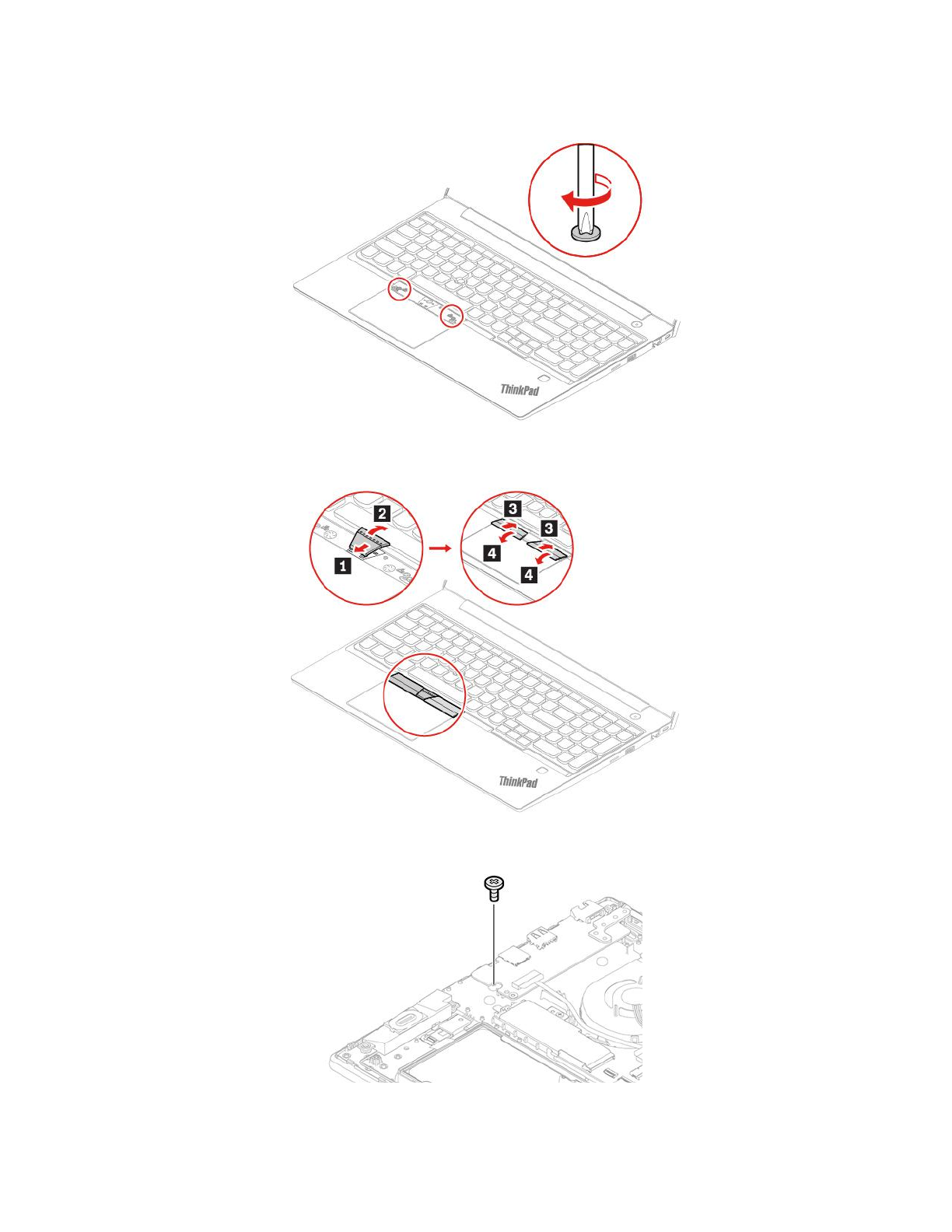 ThinkPad

2
1
3
3
4
4

ThinkPad