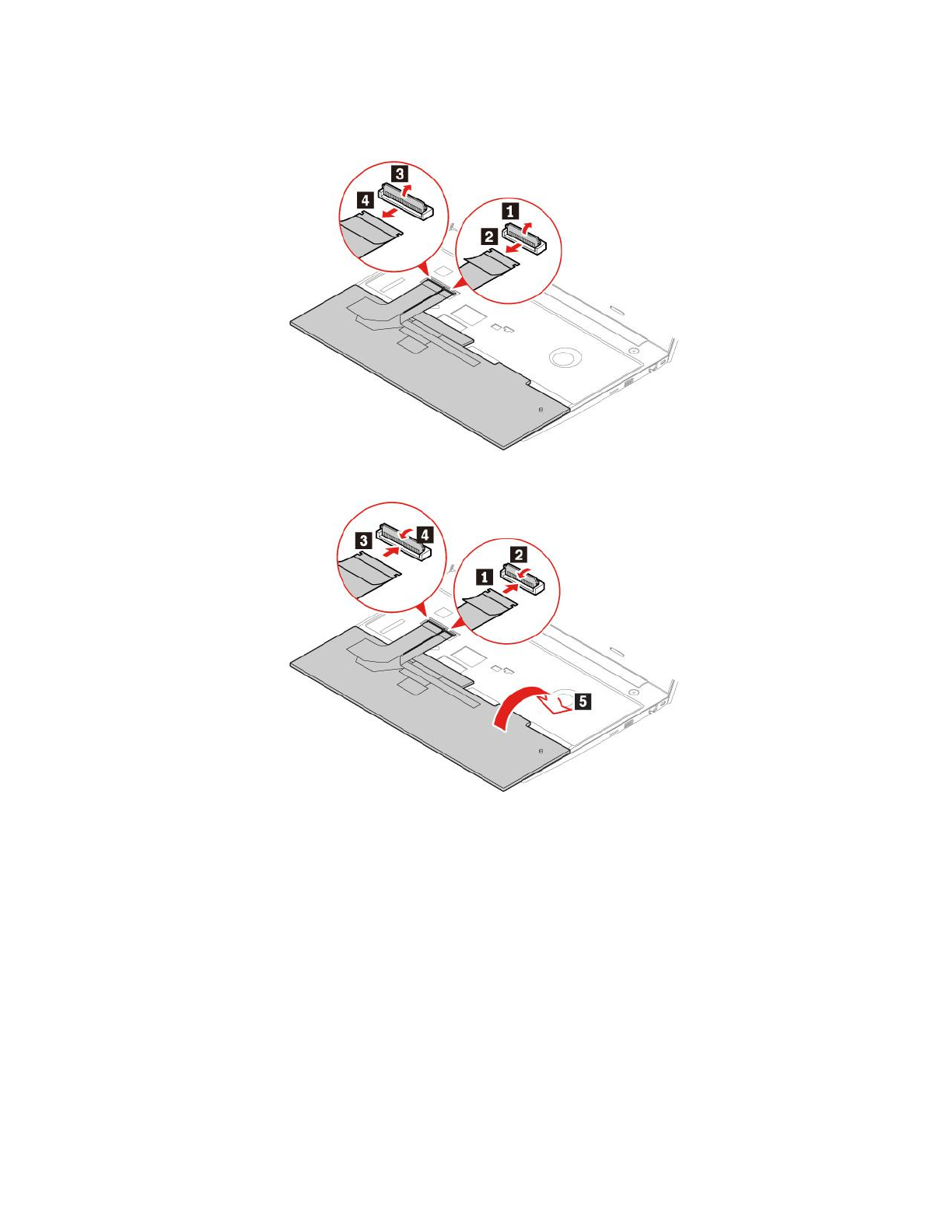 3
4
1
2
3
4
2
1
5