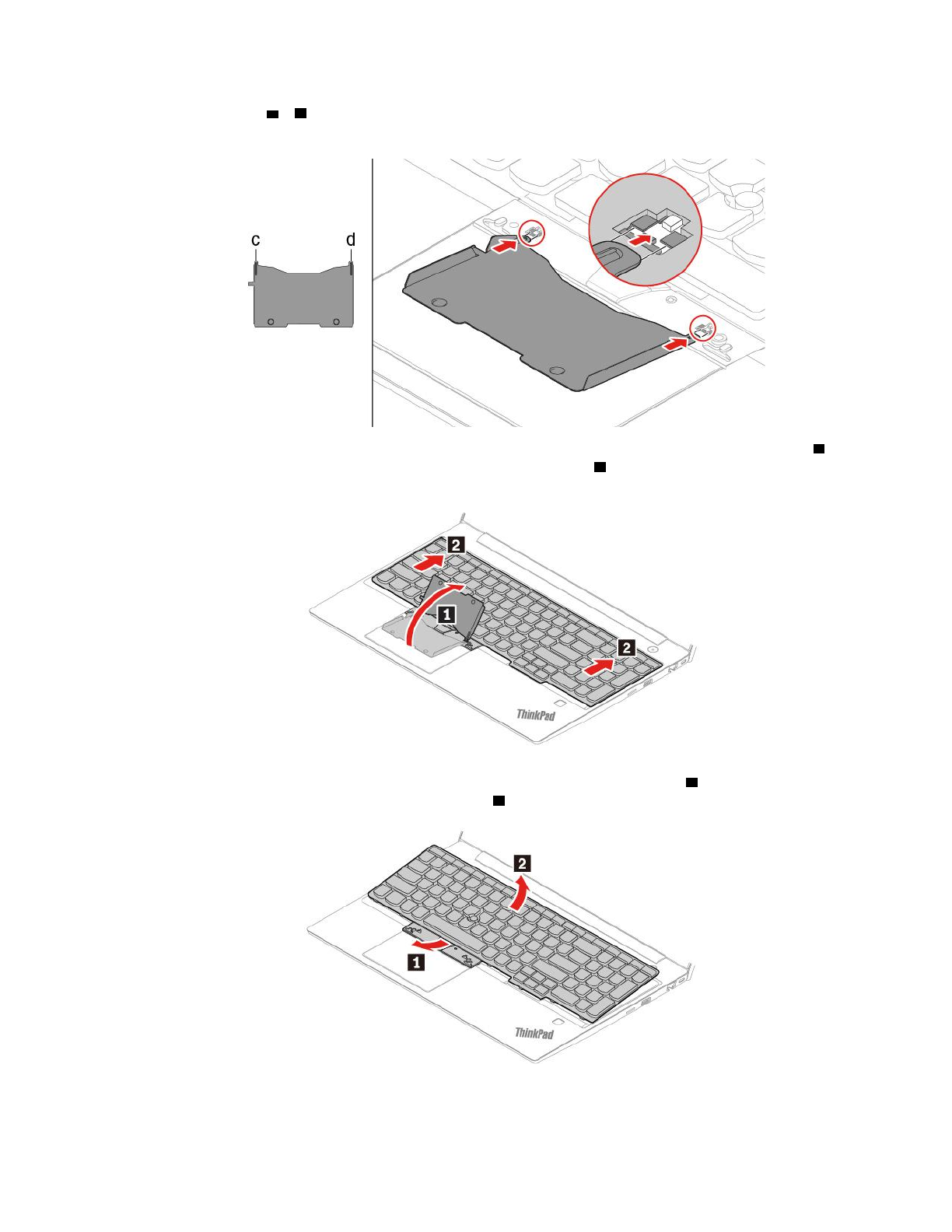 c
d

2

1

2

ThinkPad

2

1

ThinkPad