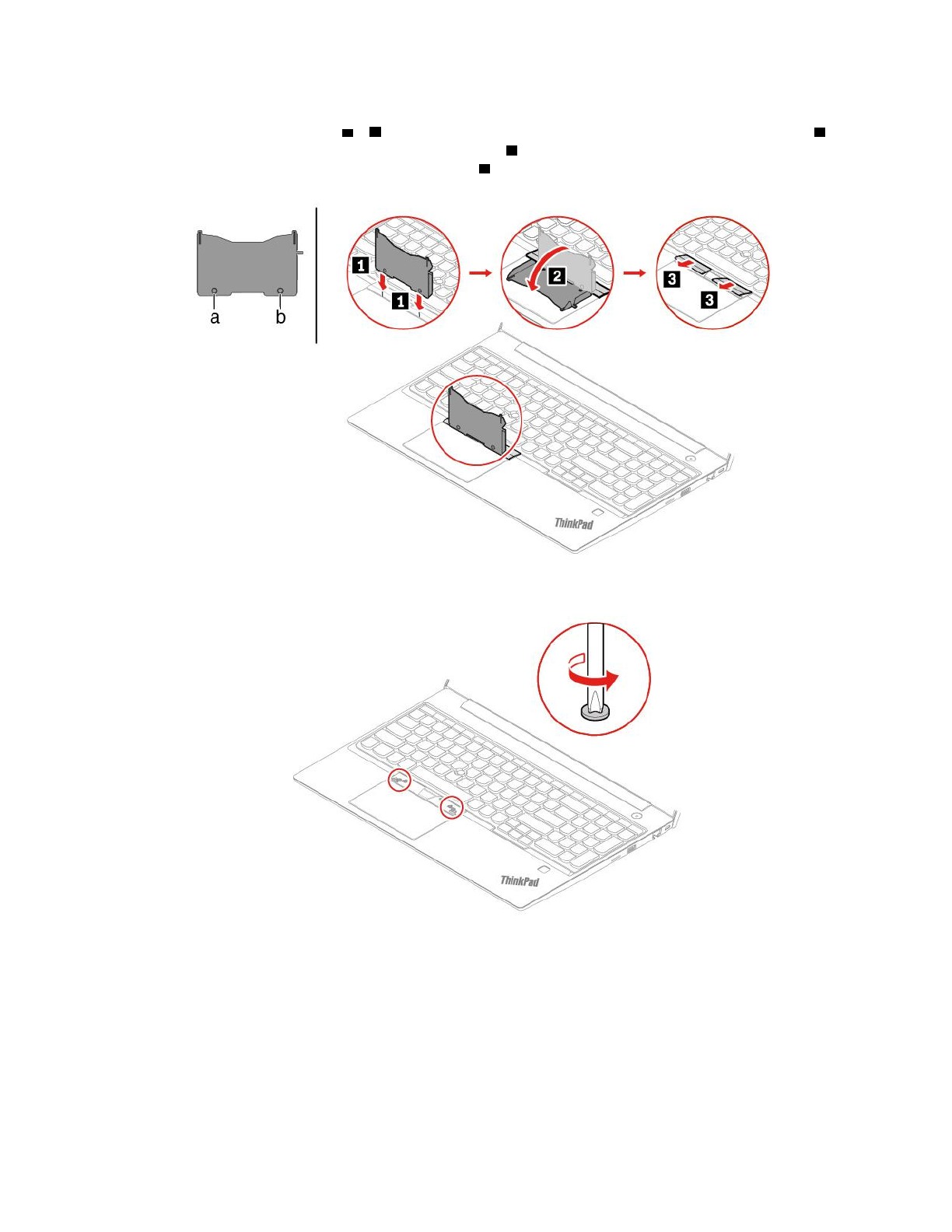 a
b
1
1
2
3
3
ThinkPad

ThinkPad