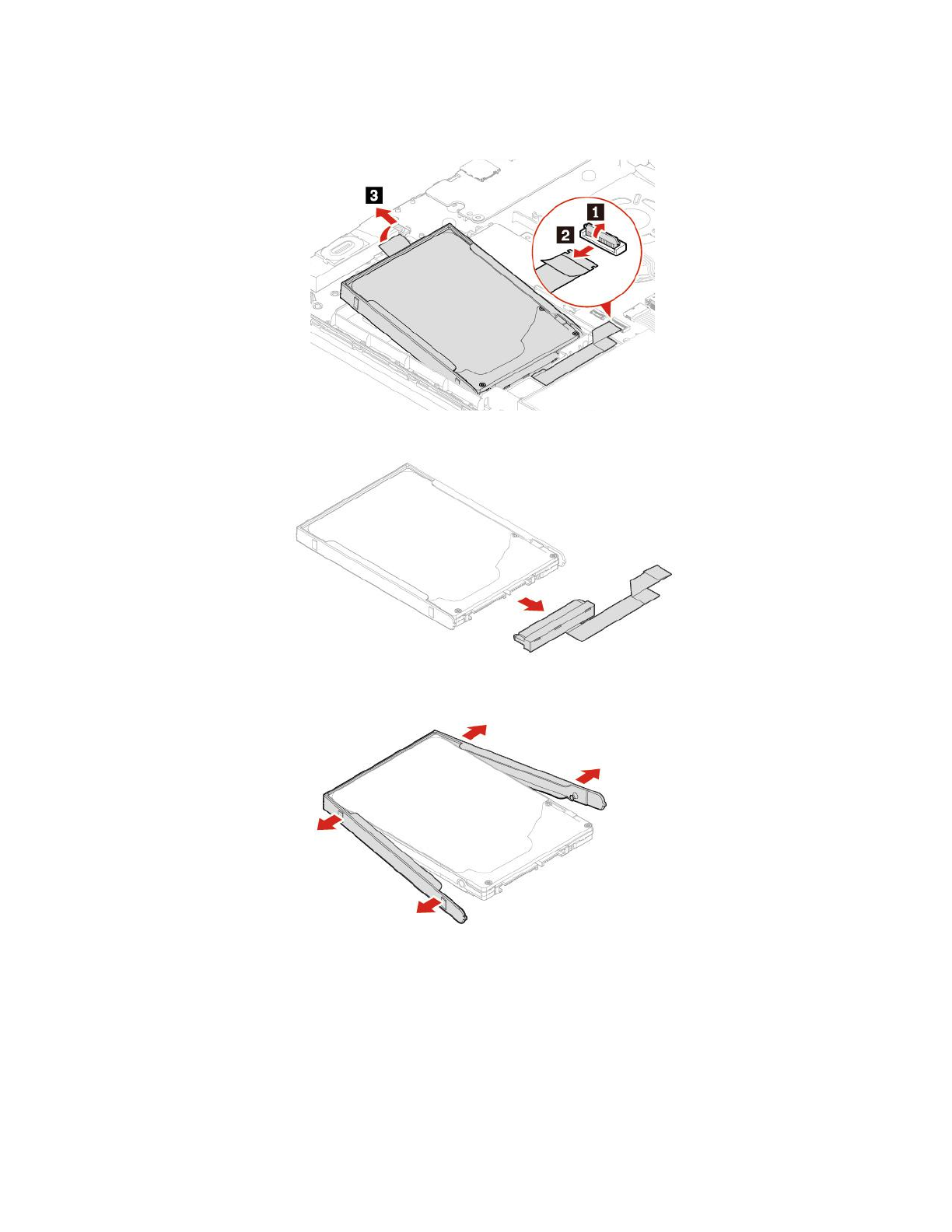 3

1

2