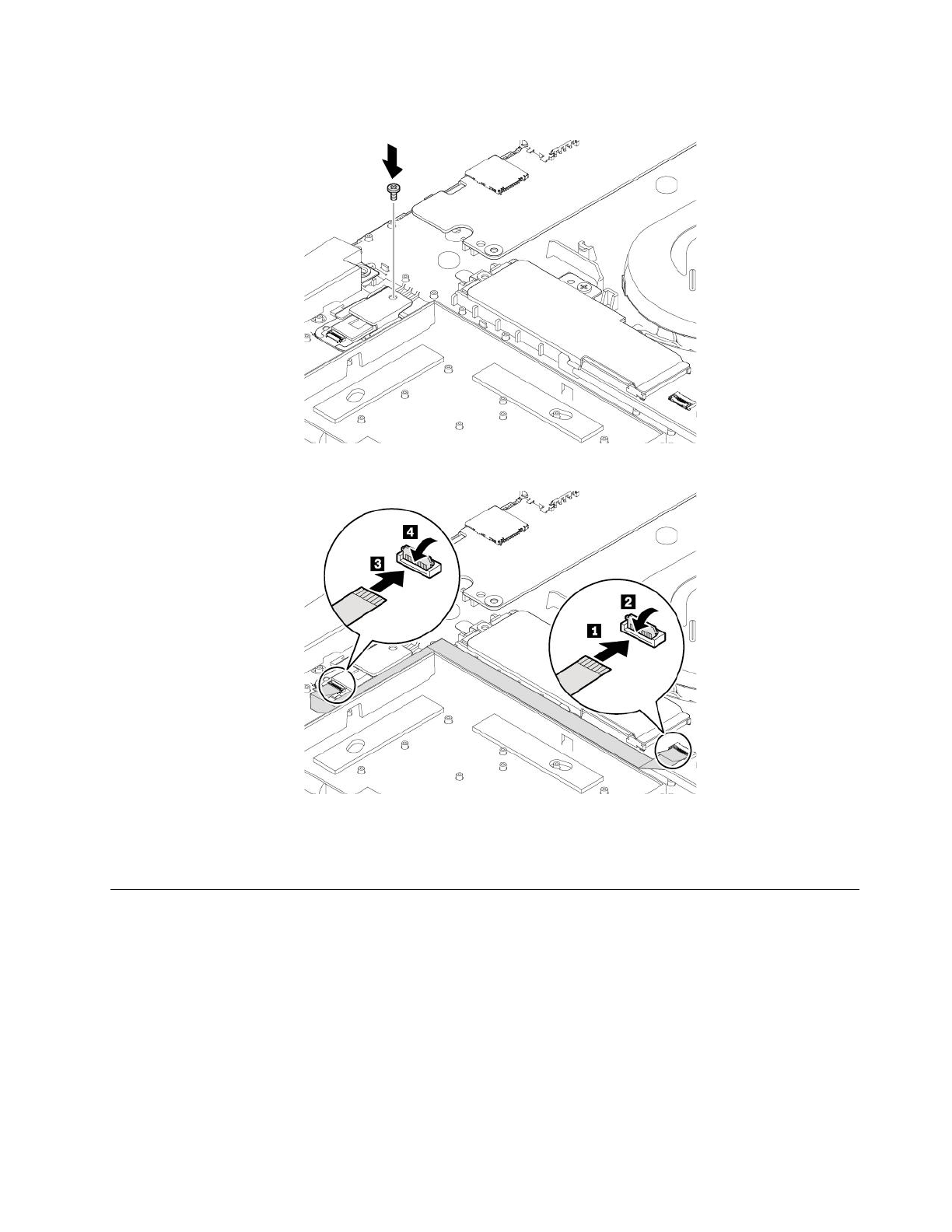 4

3

2

1