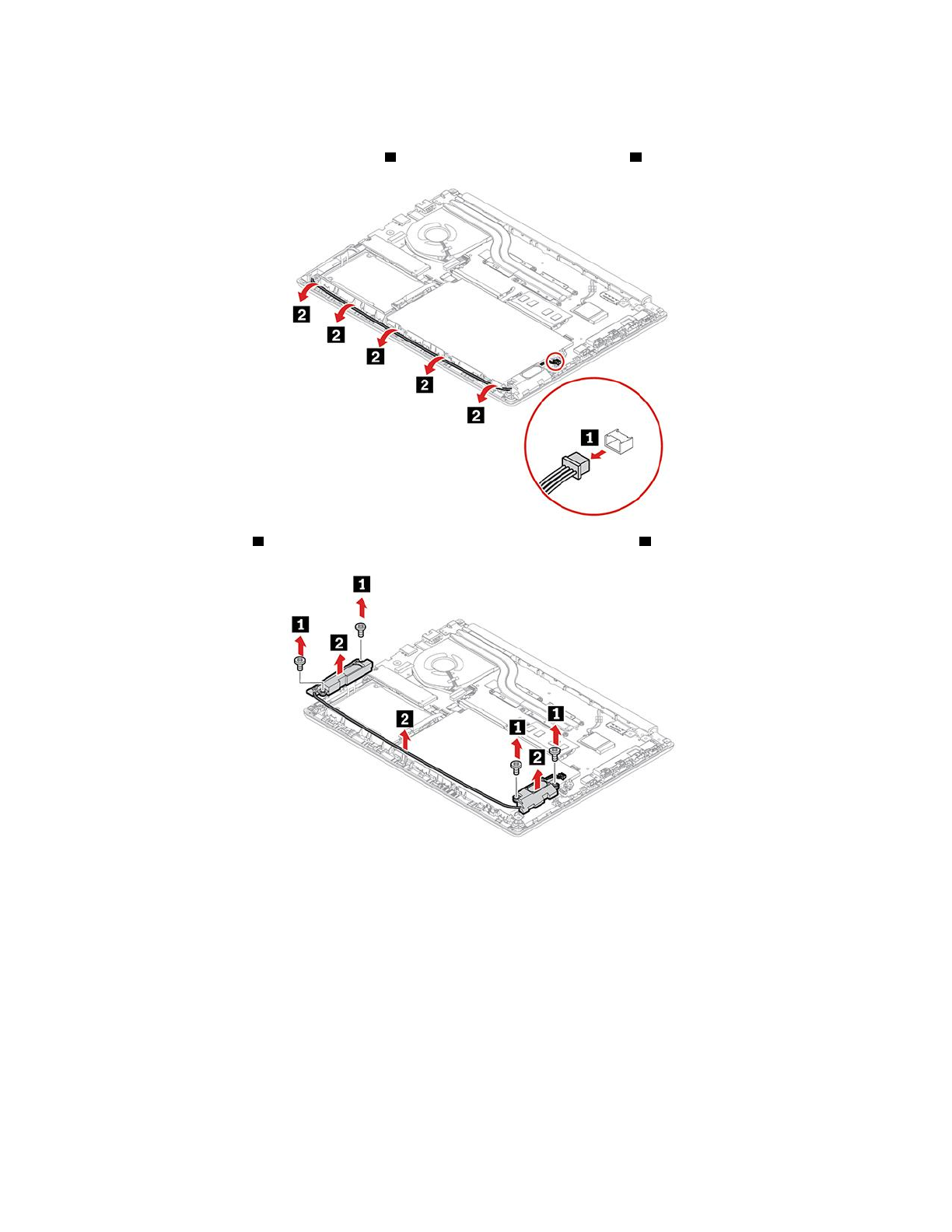 2

2

2

2

2

1

1

1

2

2

1

1

2