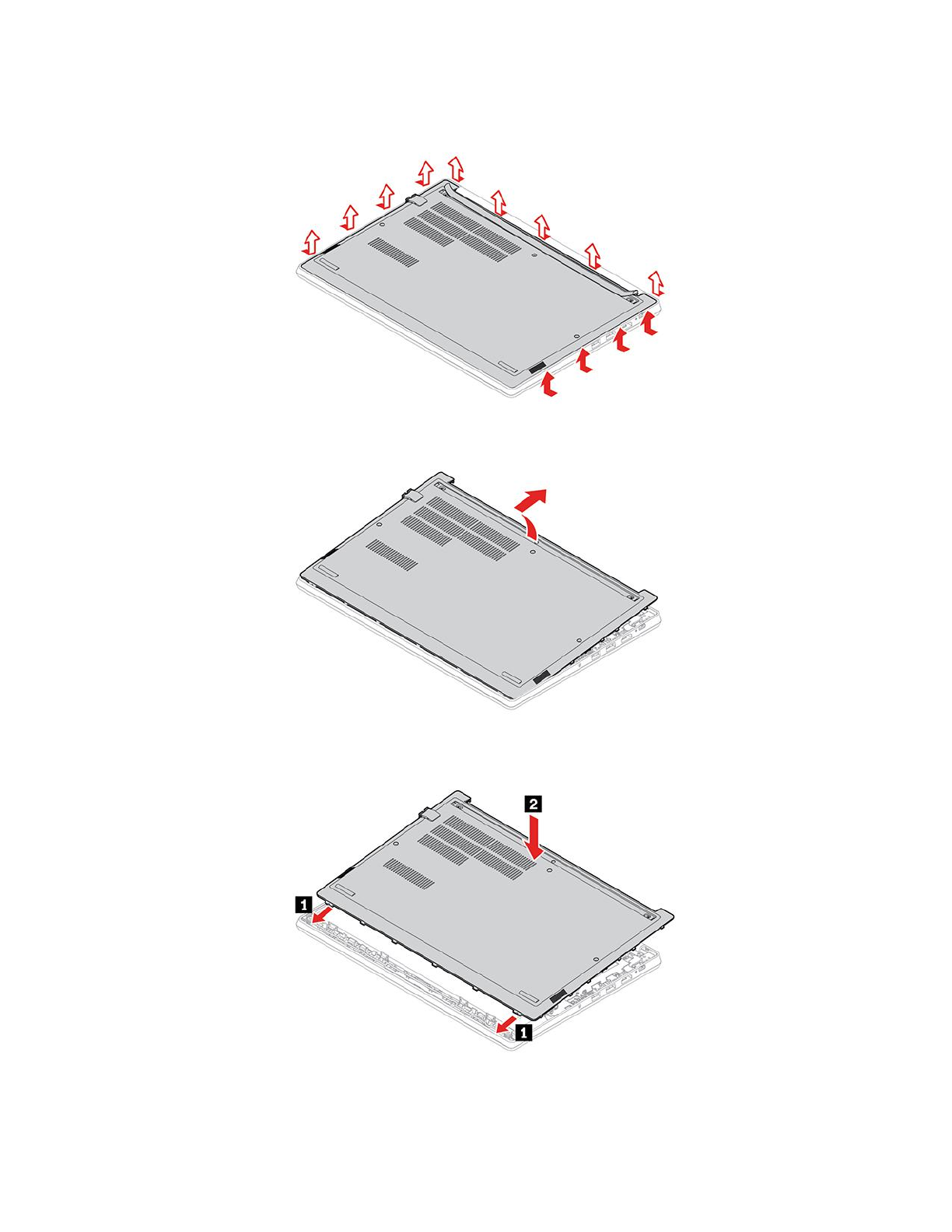 2

1

1