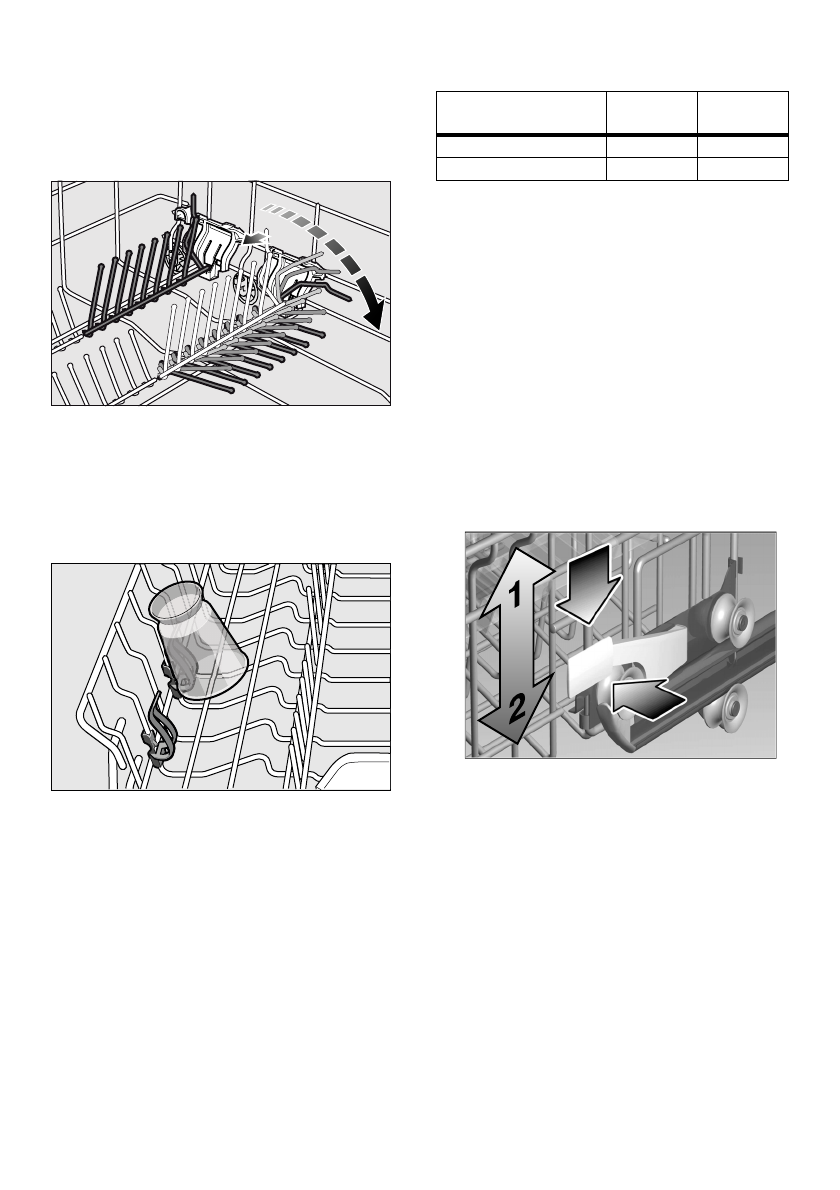 1

2