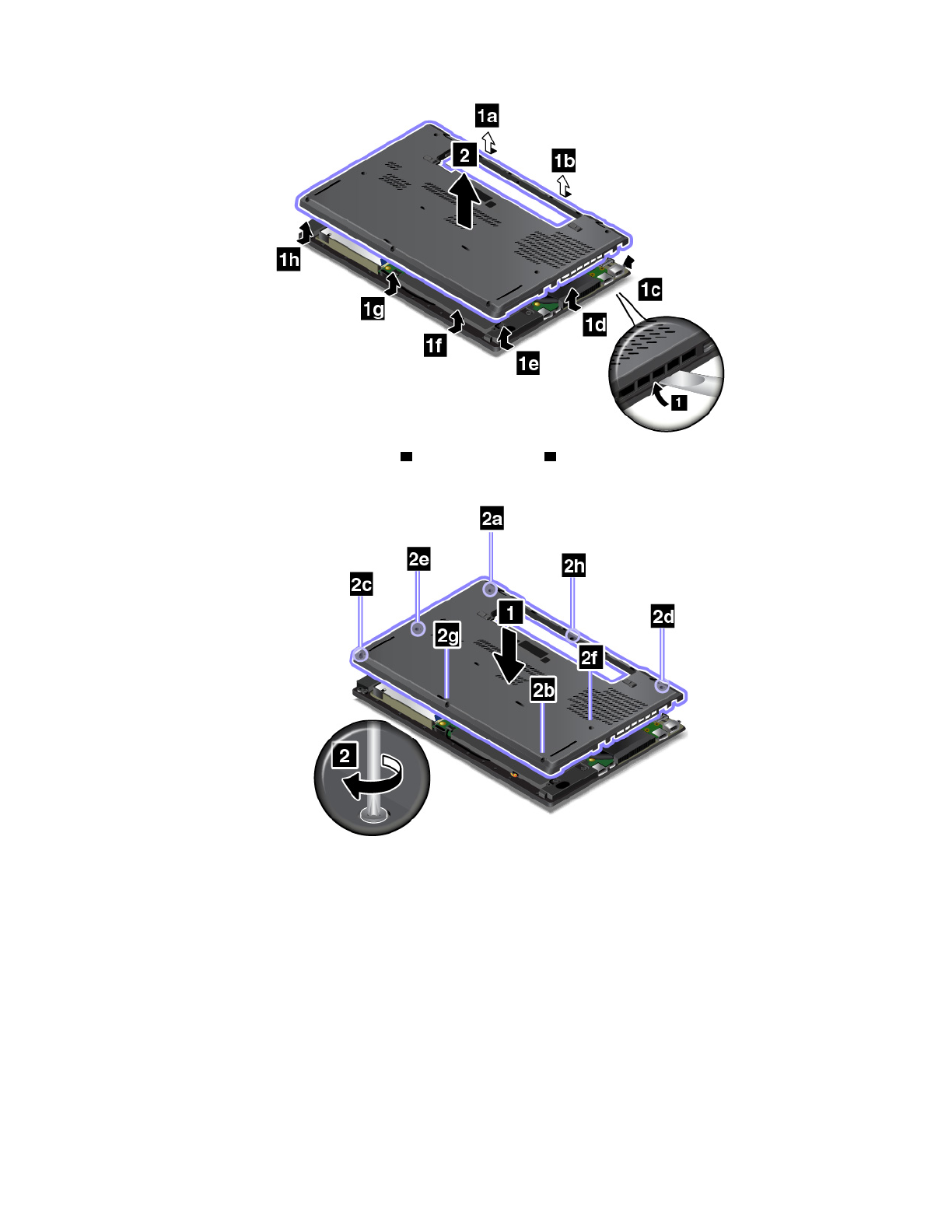 1a
2
1b
1h
1c
1g
1d
1f
1e
1

2a
2e
2h
2c
1
2d
2g
2f
2b
2