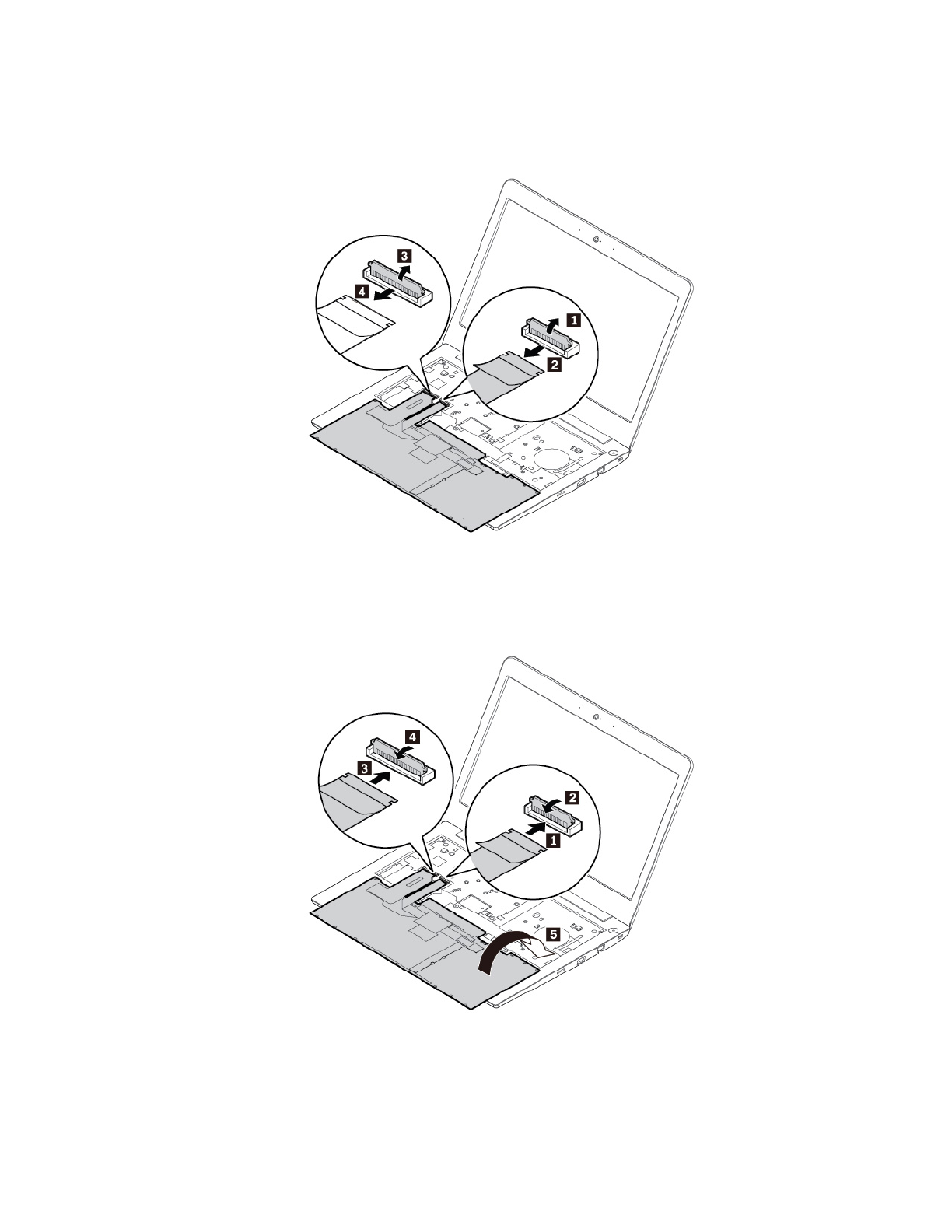 3
4
1
2

4
3
2
1
5