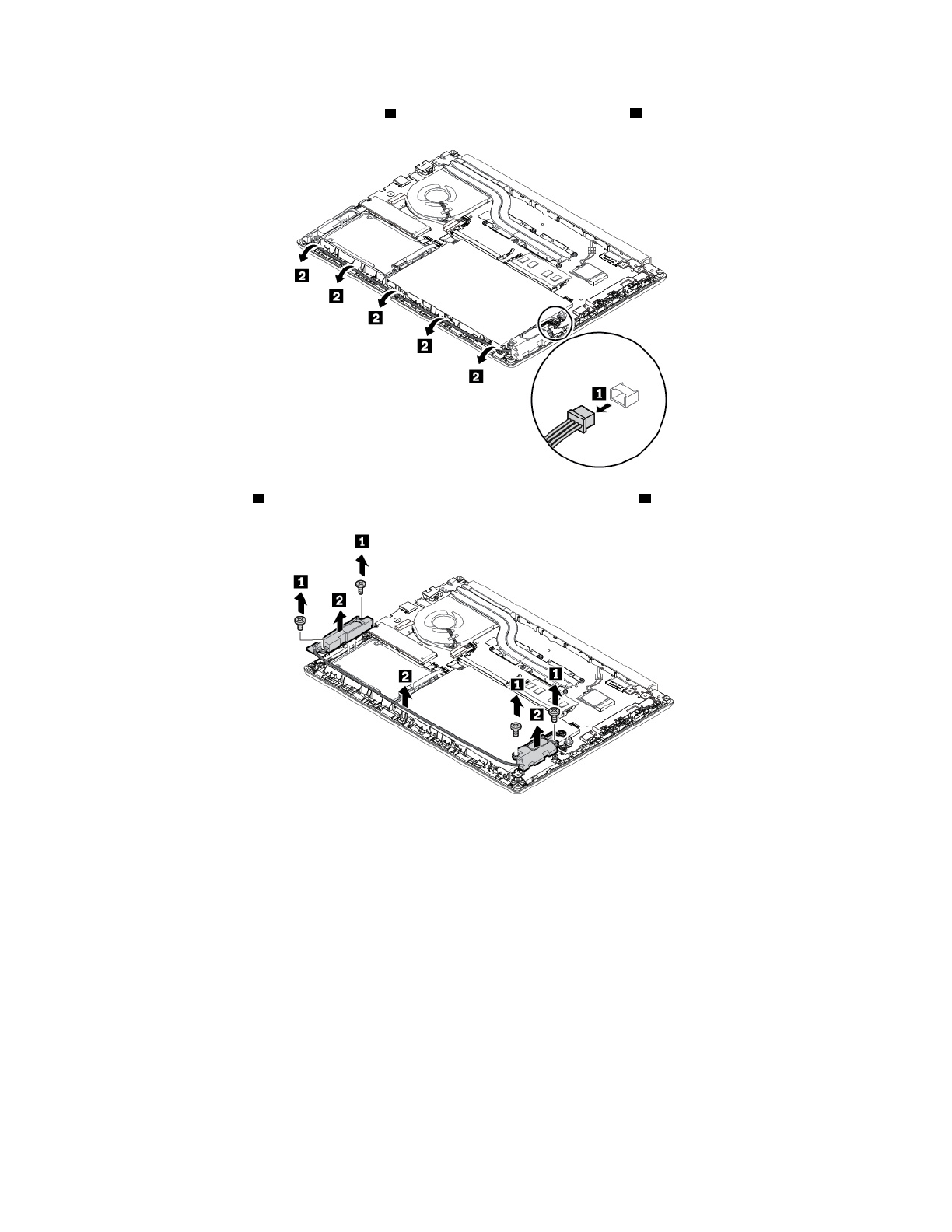 2
2
2
2
2
1

1
1
2
2
1
1
2