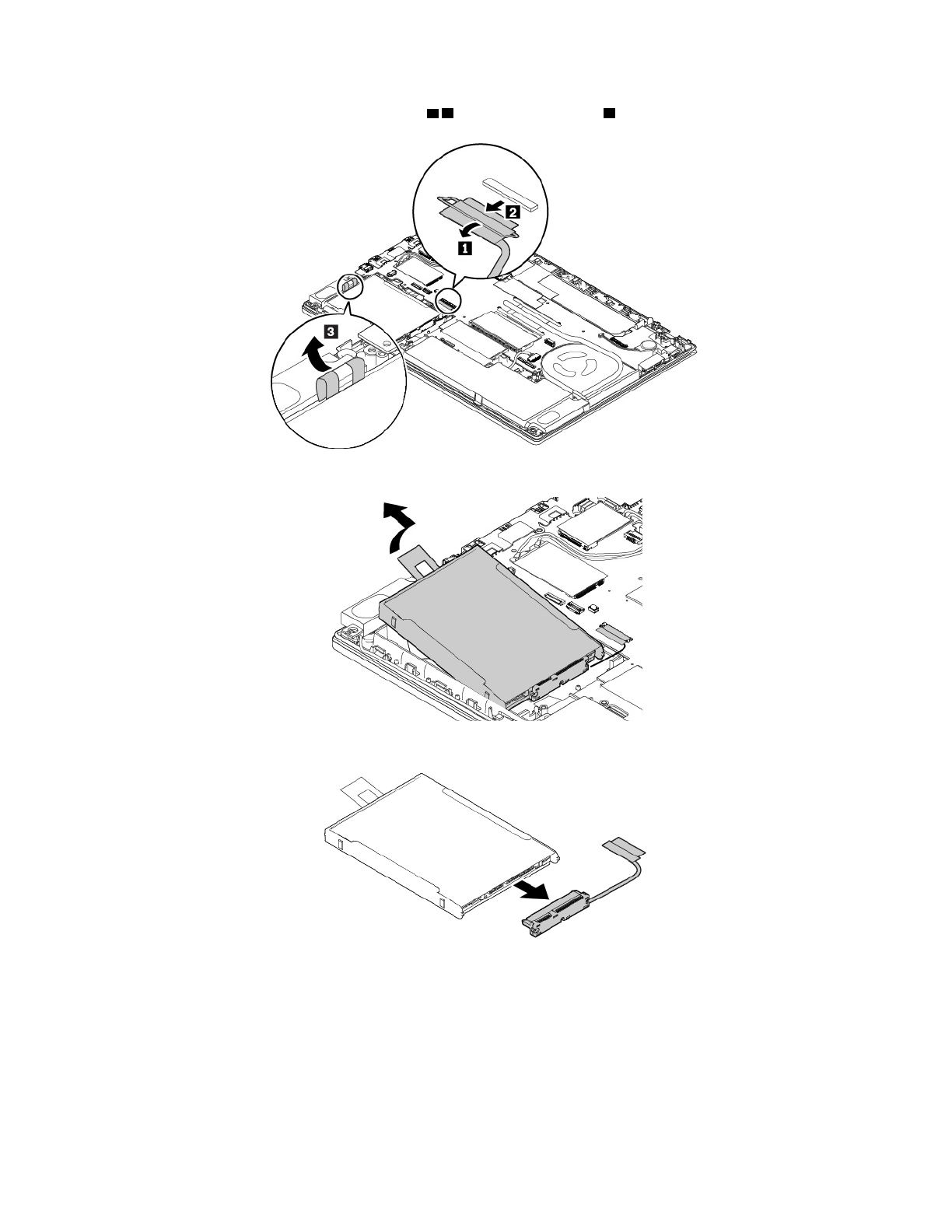 2

1

3