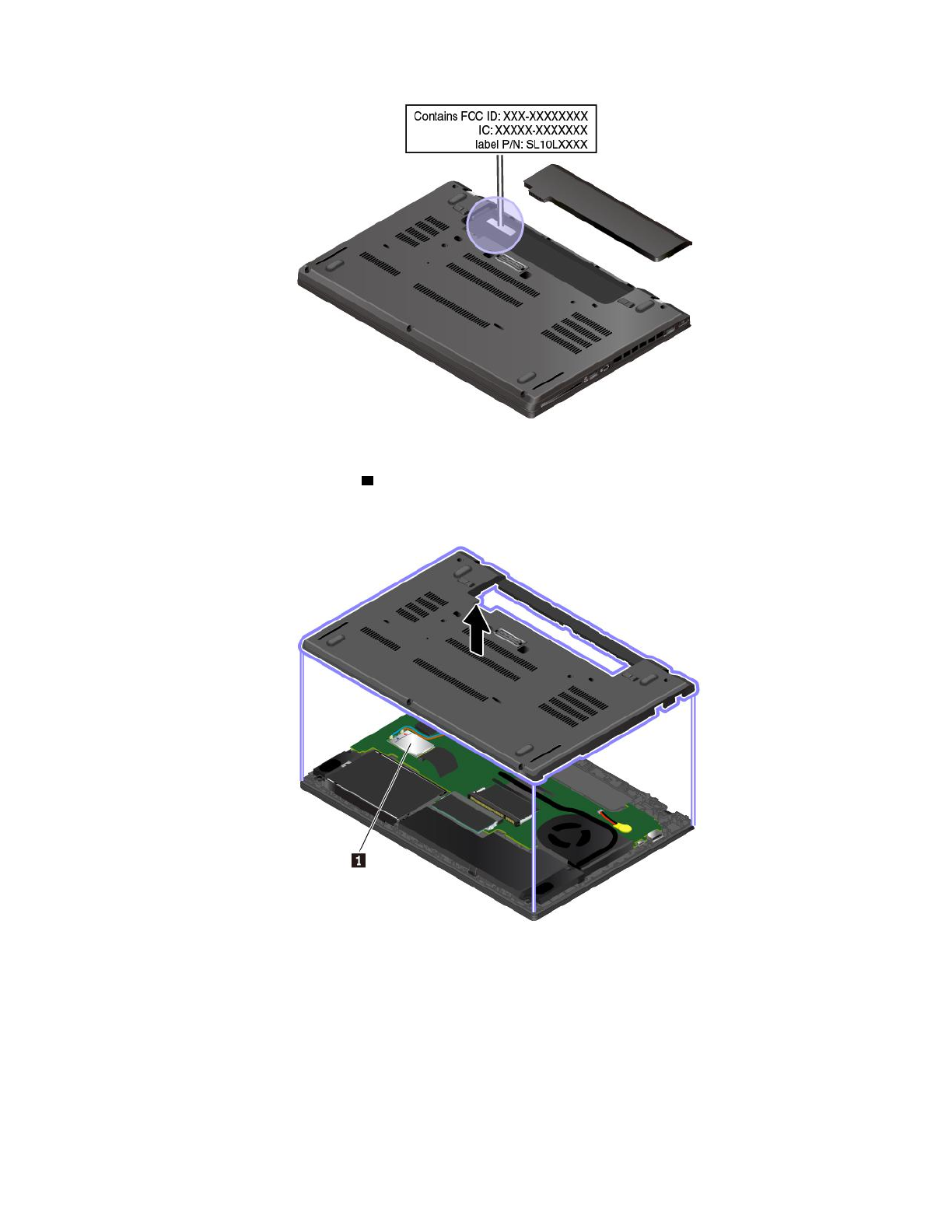 Contains FCC ID: XXX-XXXXXXXX
IC: XXXXX-XXXXXXX
label P/N: SL10LXXXX

1