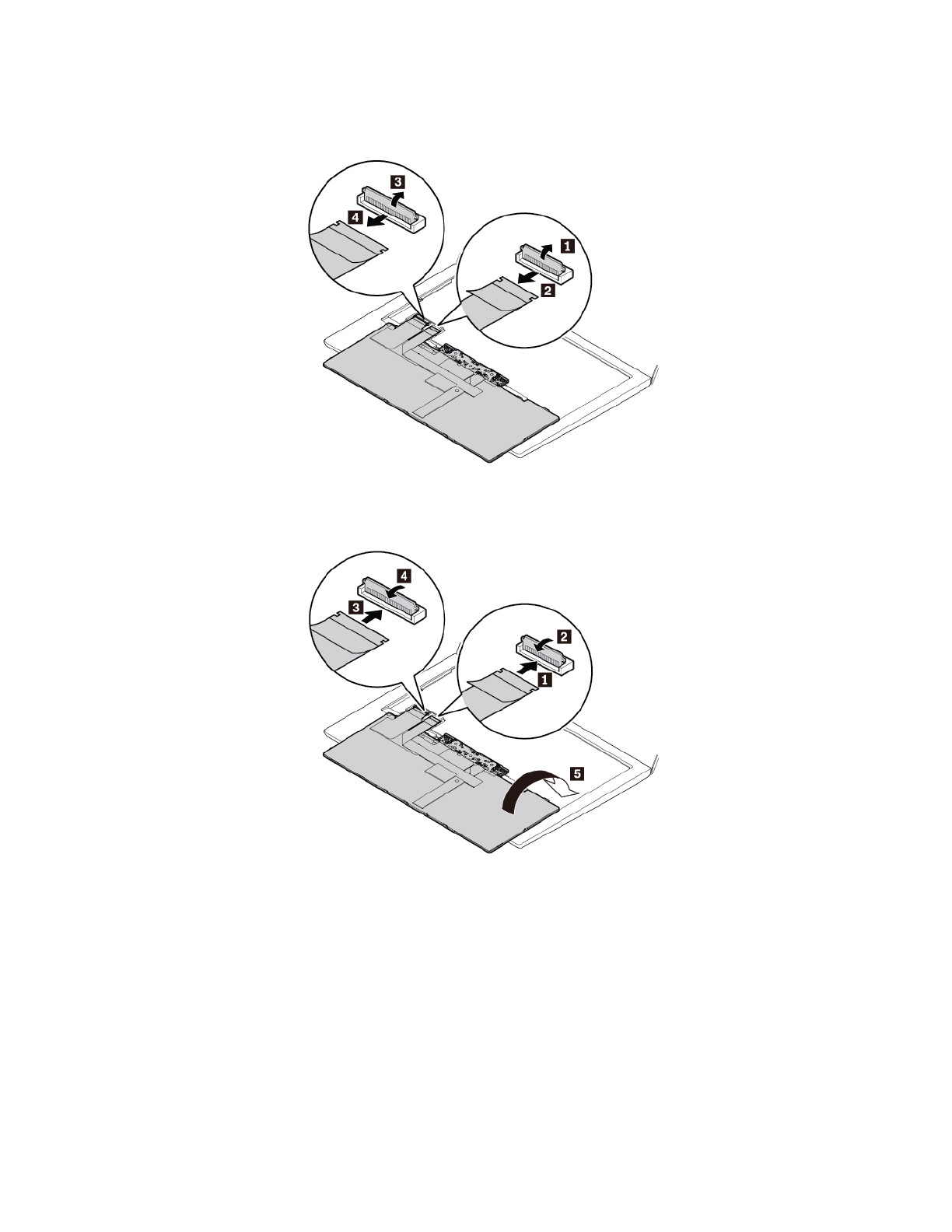 3
4
1
2

4
3
2
1
5