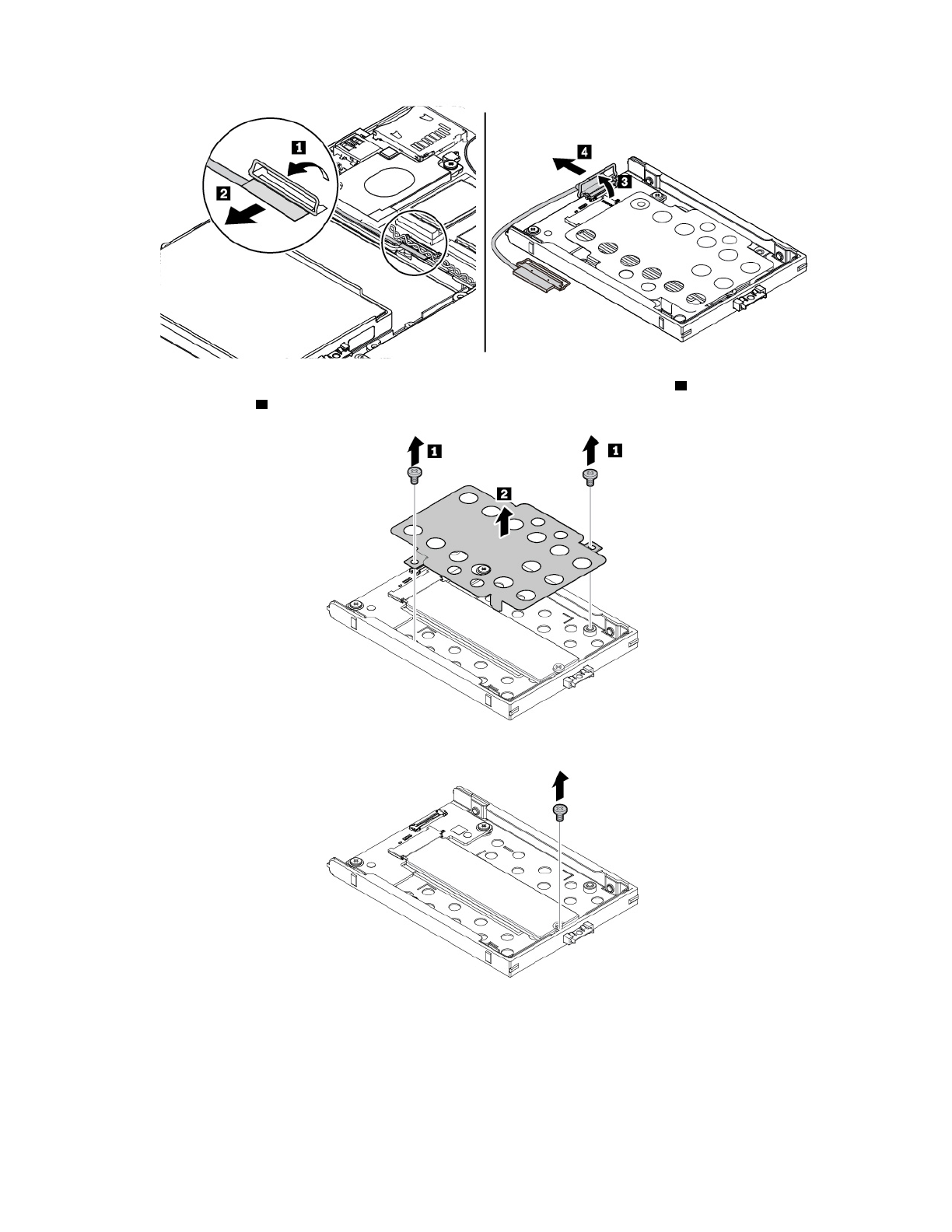 1

2

4

3

1

1

2