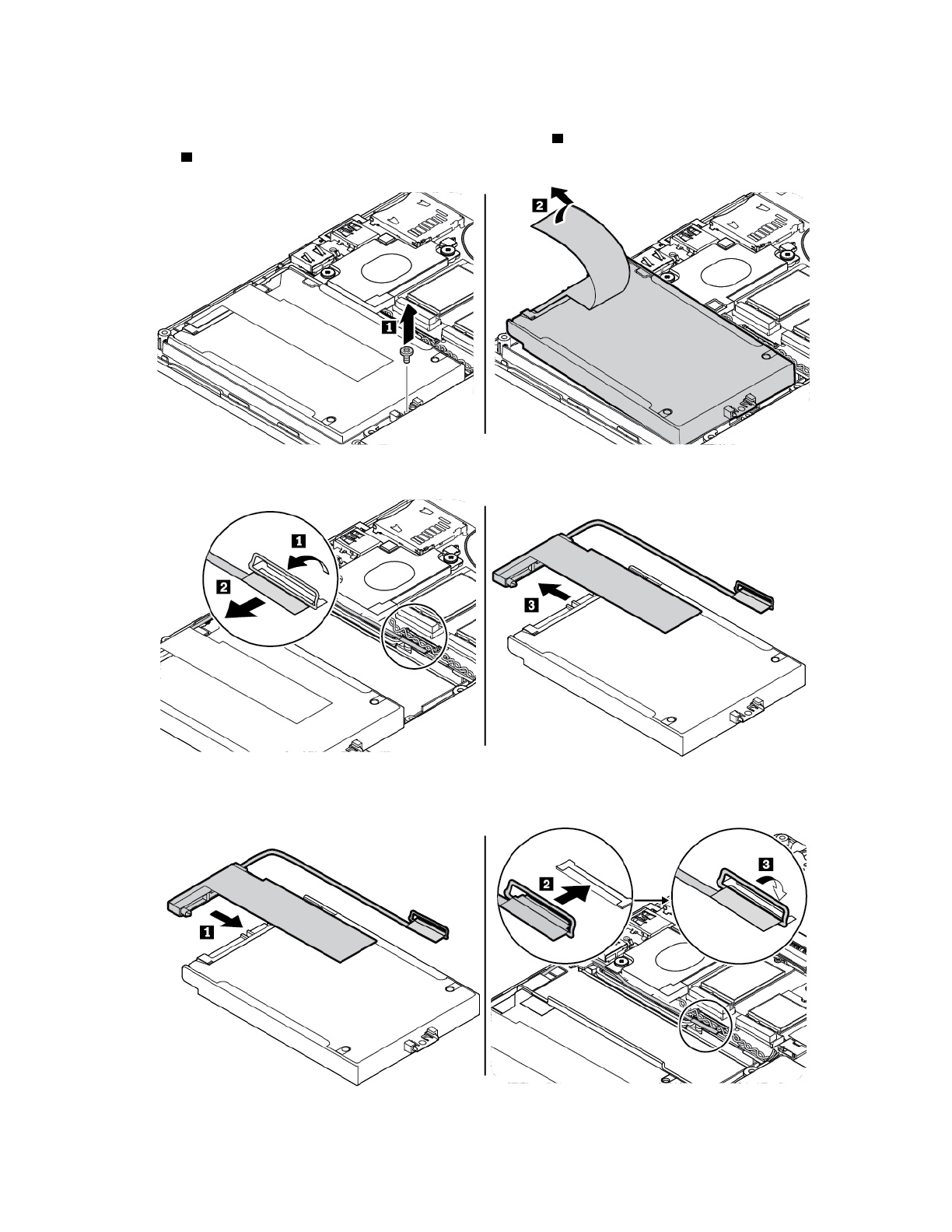 1

2

1

2

3

1

2

3