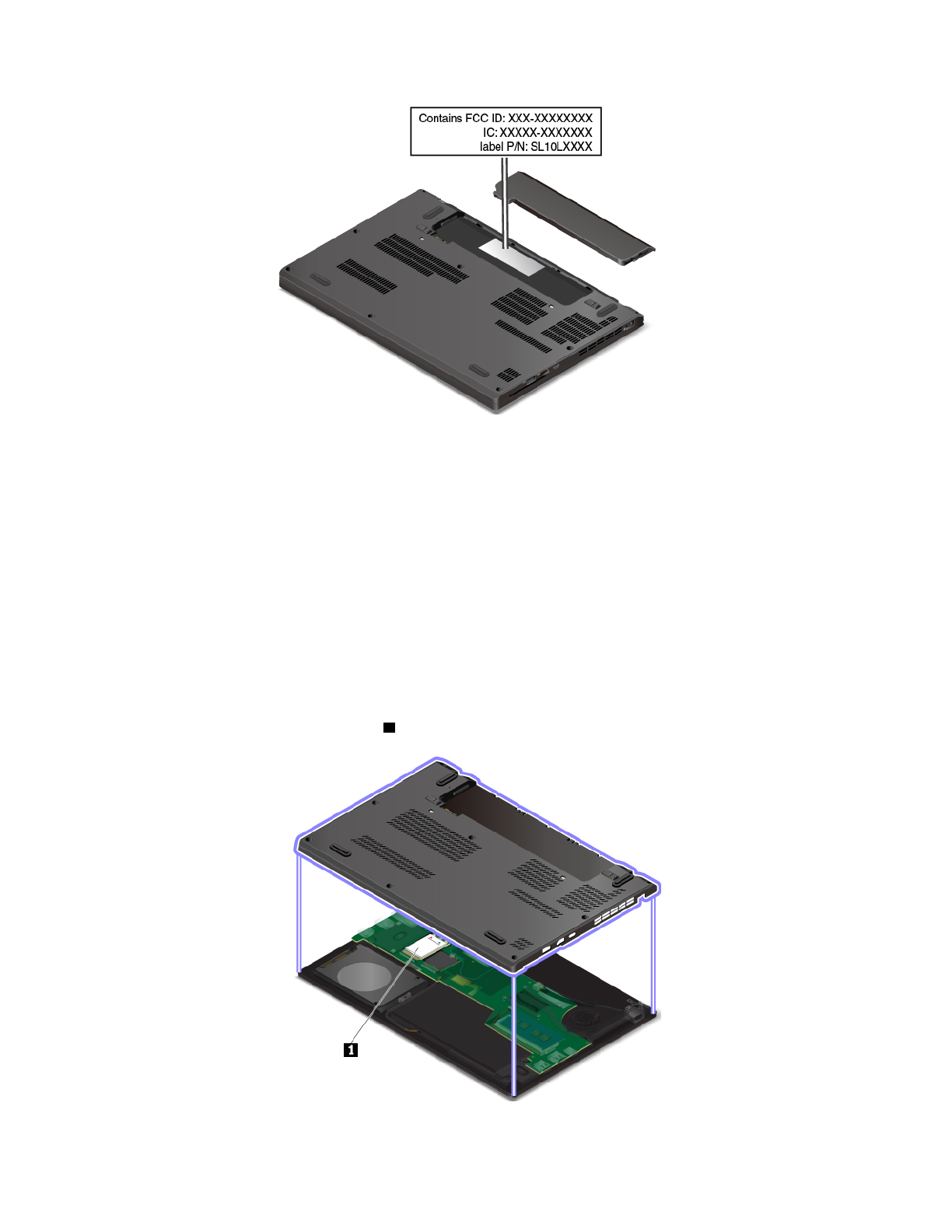 Contains FCC ID: XXX-XXXXXXXX
IC: XXXXX-XXXXXXX
label P/N: SL10LXXXX

1