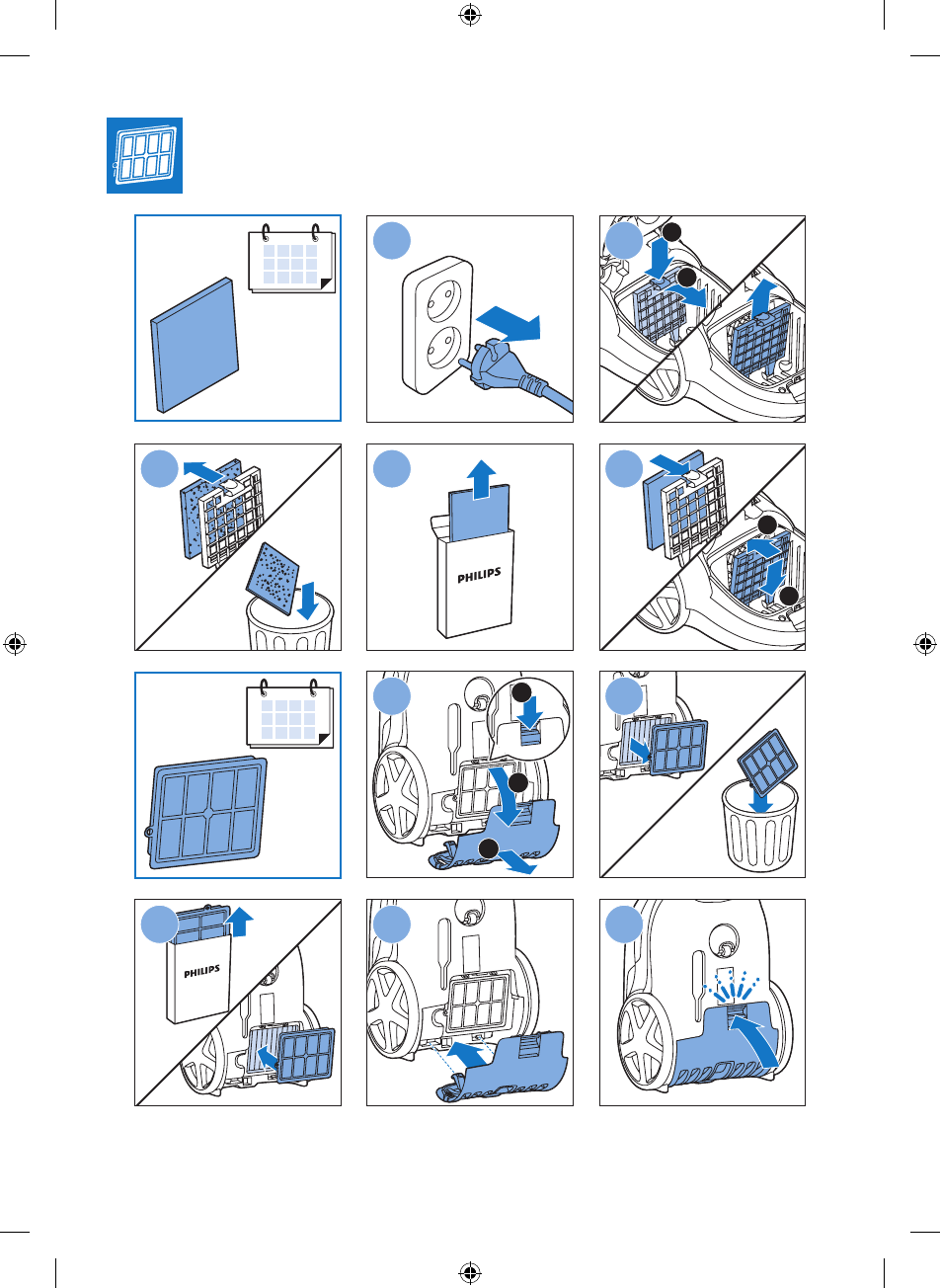 PHILIPS

PHILIPS