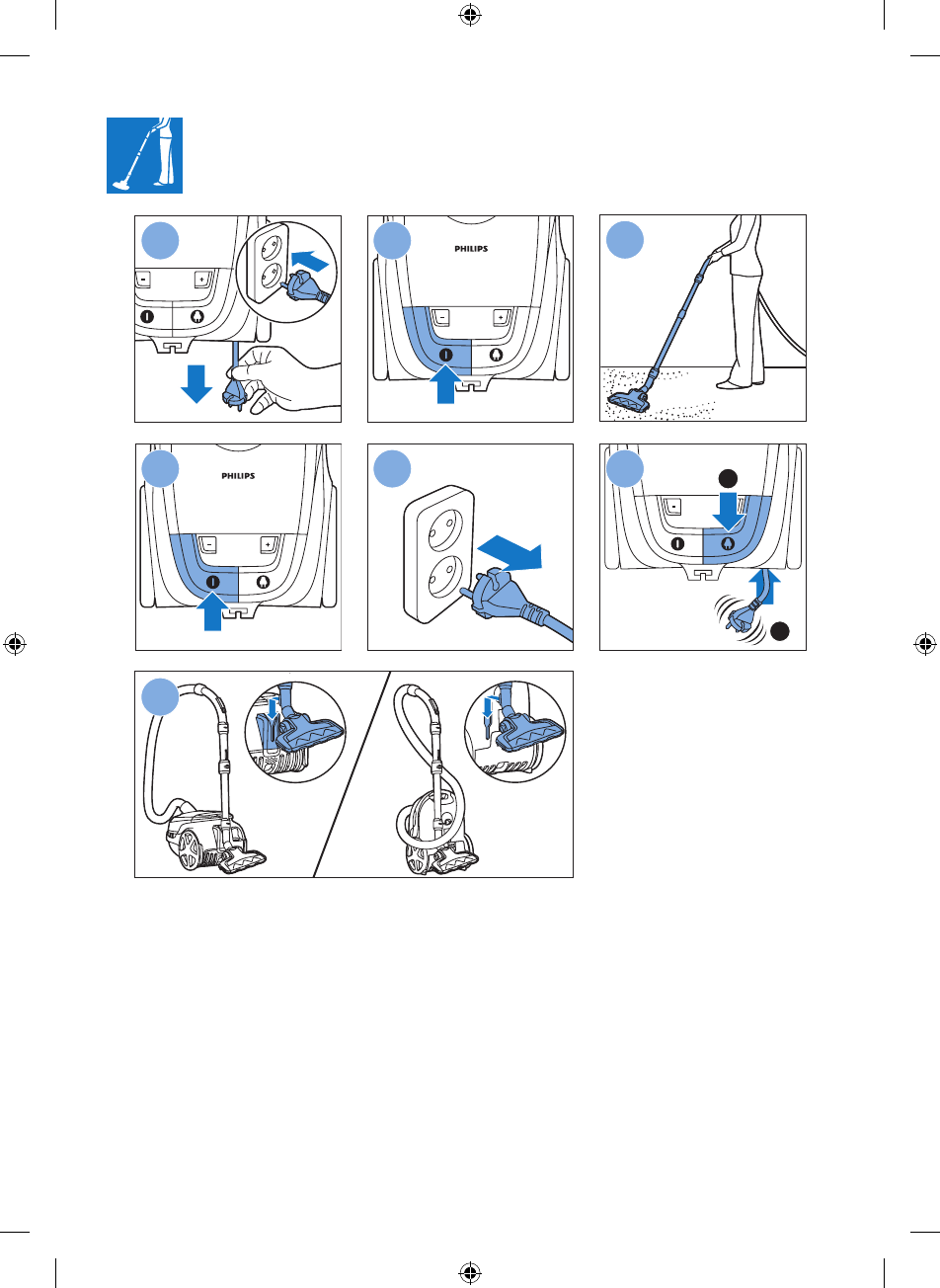 PHILIPS

PHILIPS