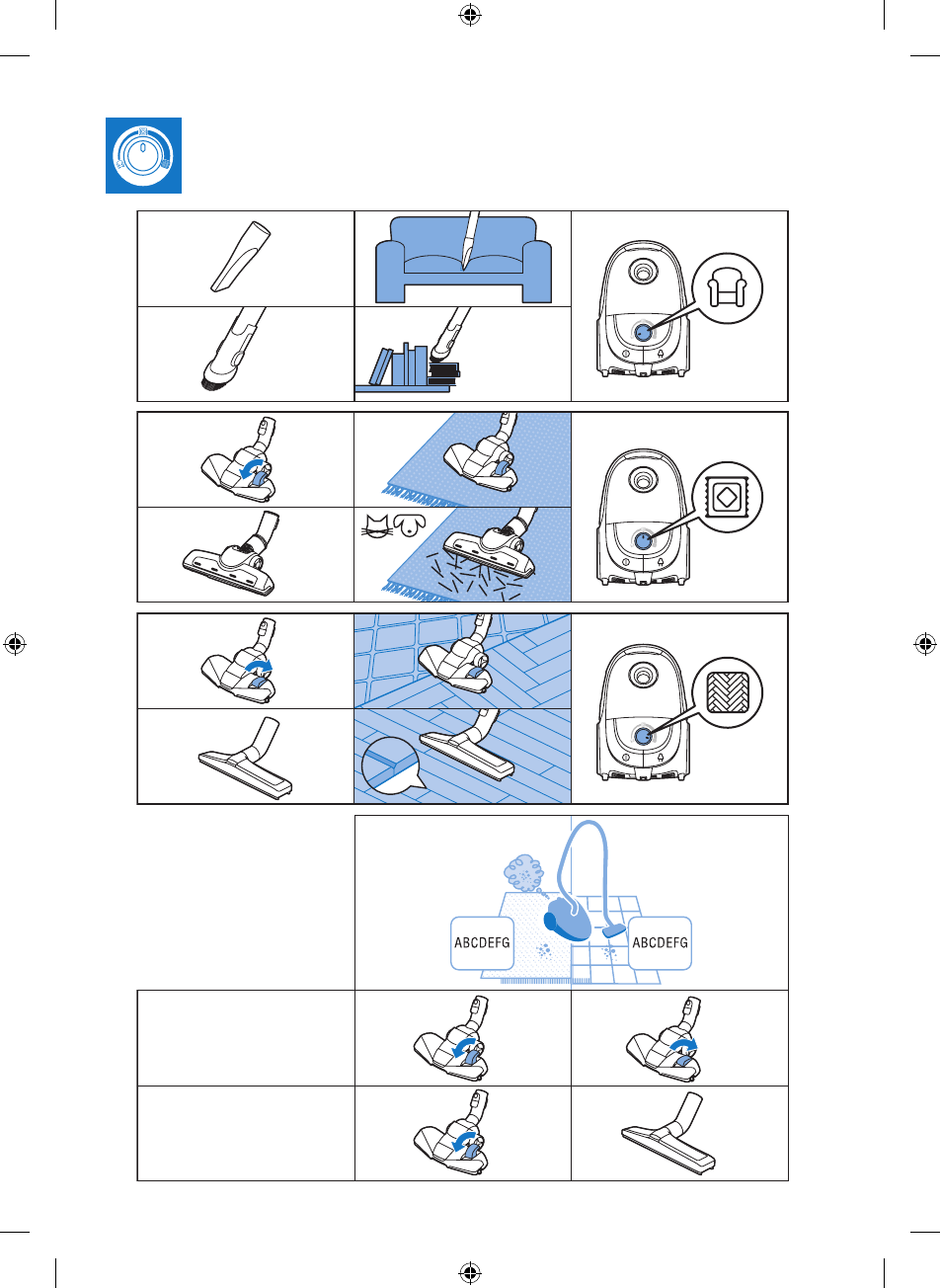 ABCDEFG

ABCDEFG