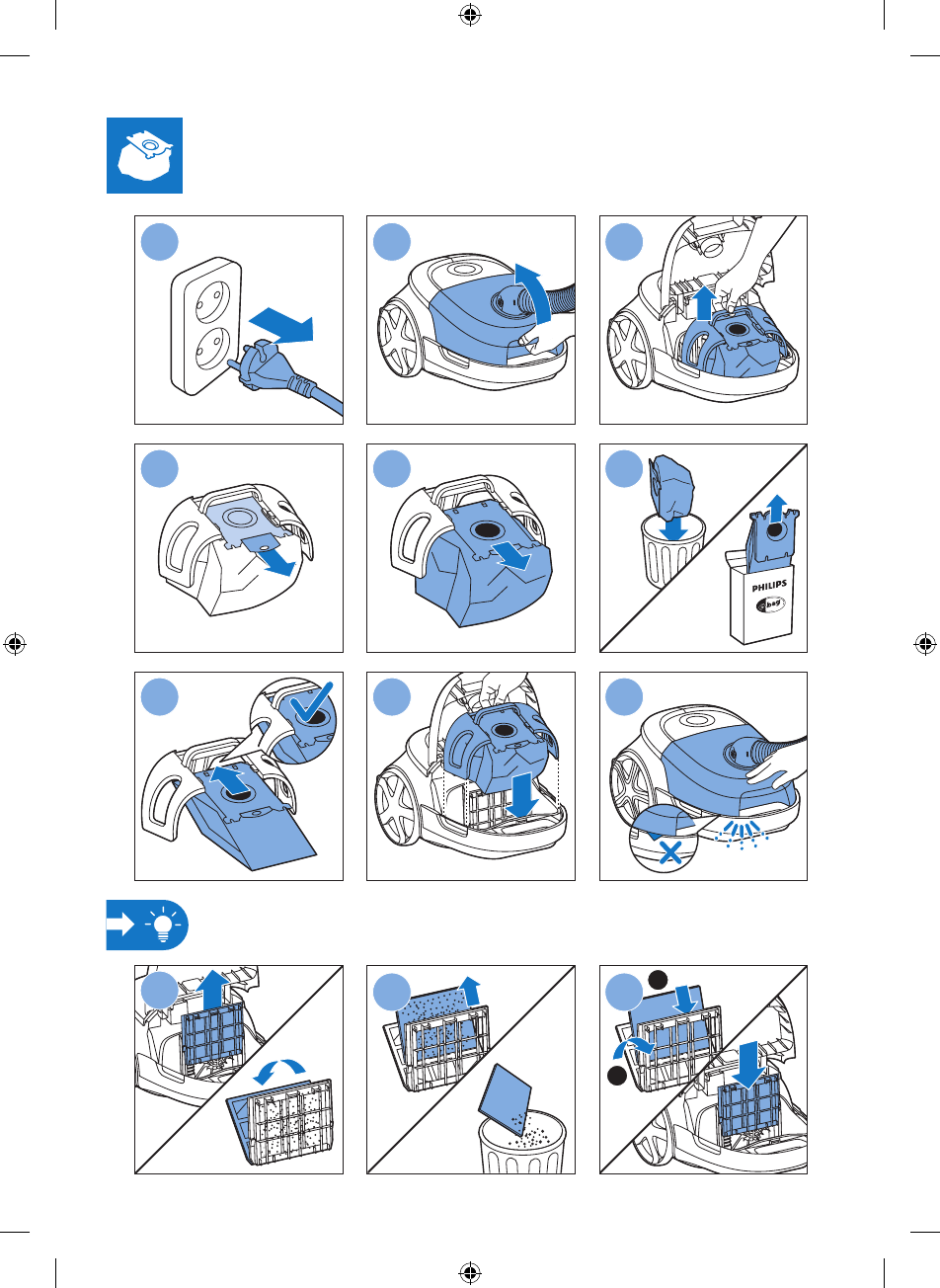 PHILIPS
s-bag