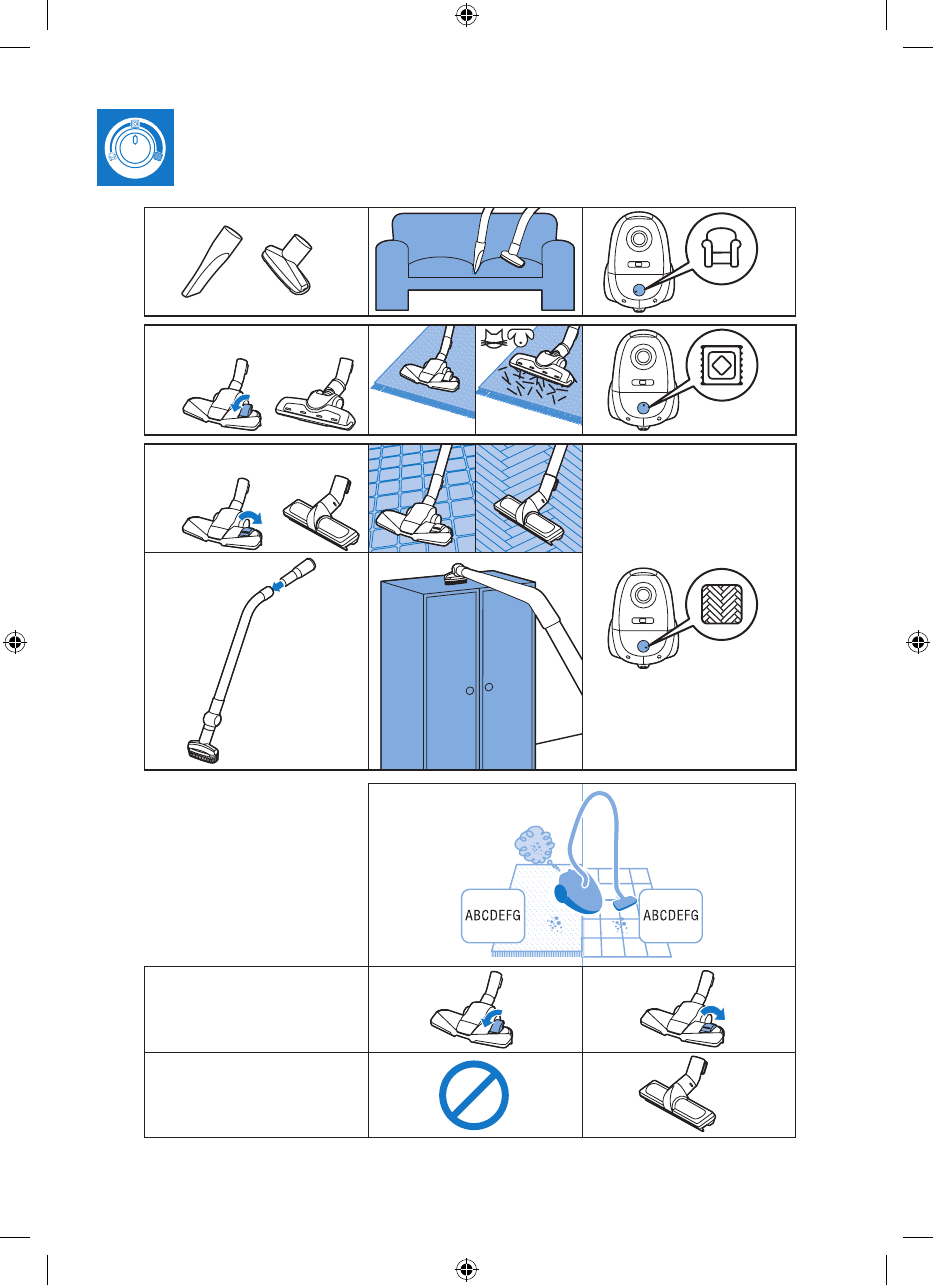 ABCDEFG

ABCDEFG