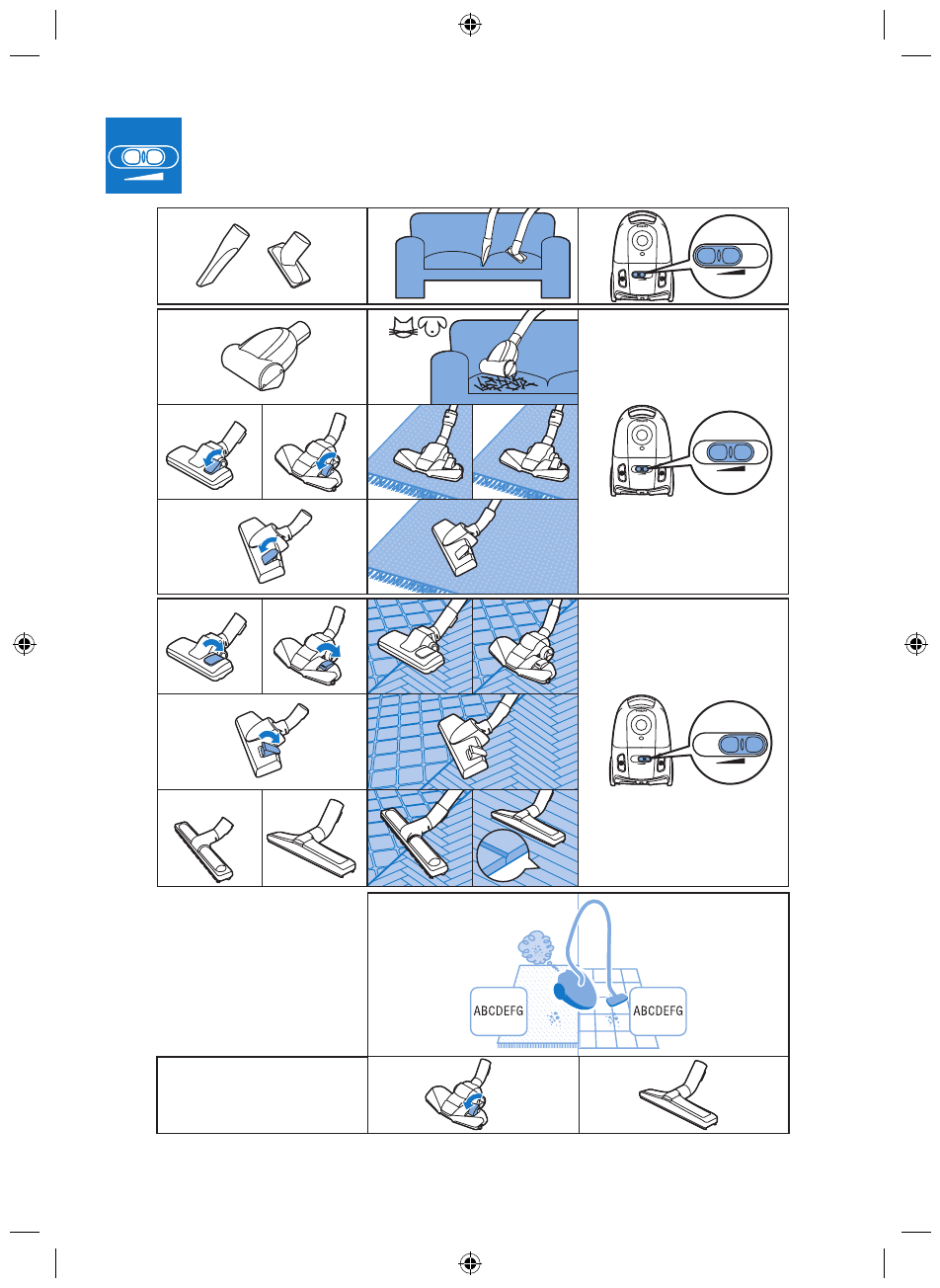 ABCDEFG

ABCDEFG