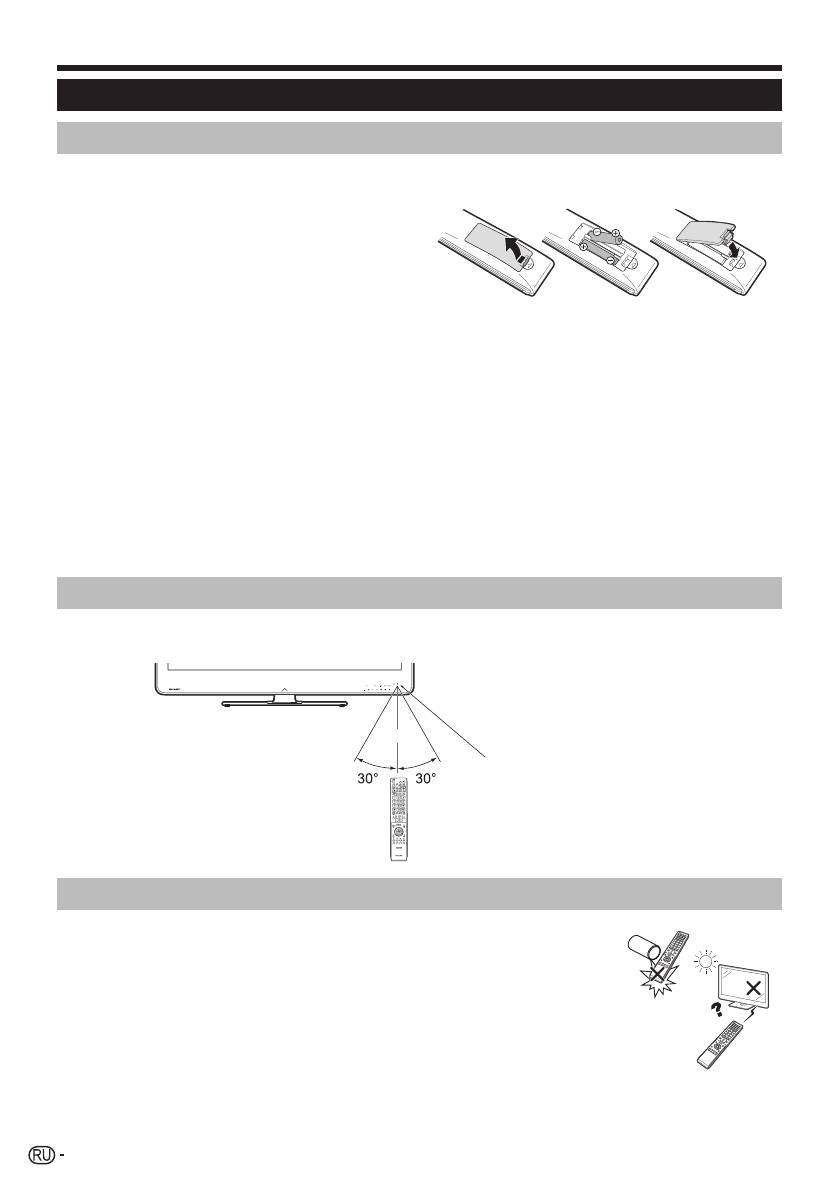 30°

30°

RU -