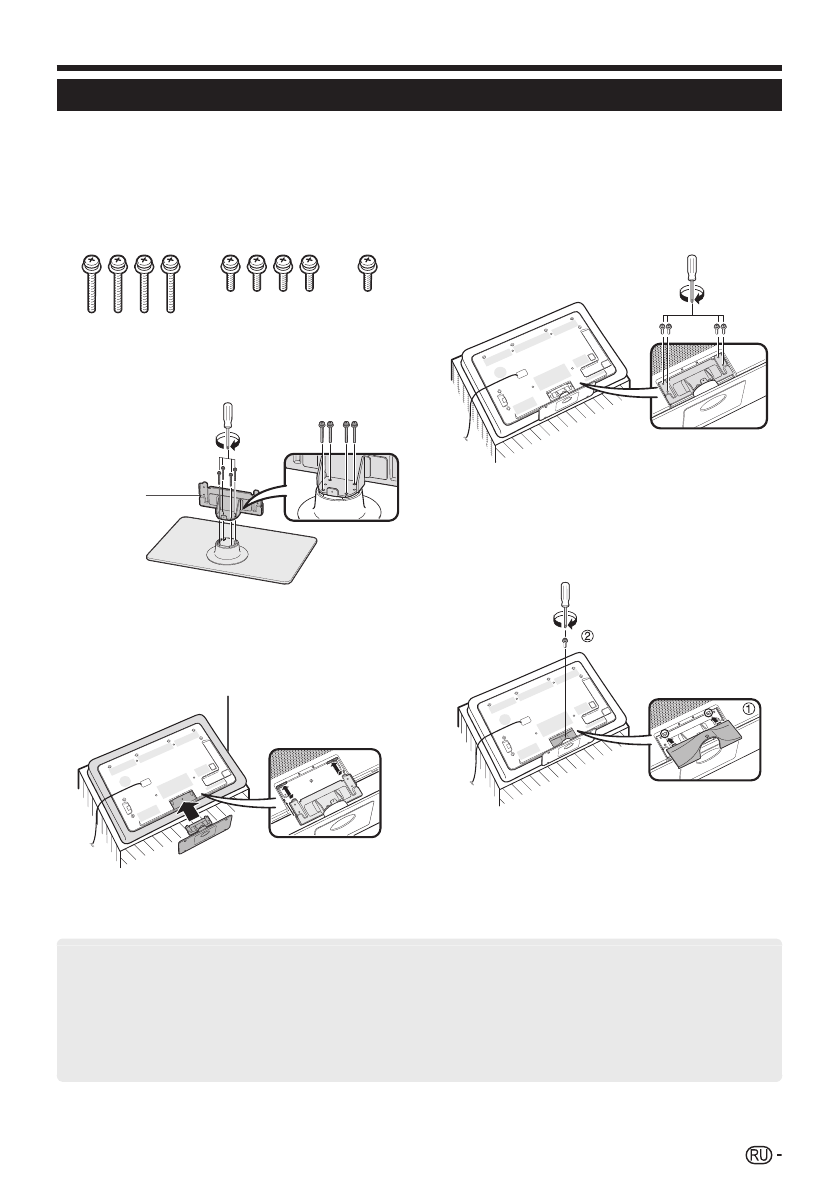 ②

①

RU -