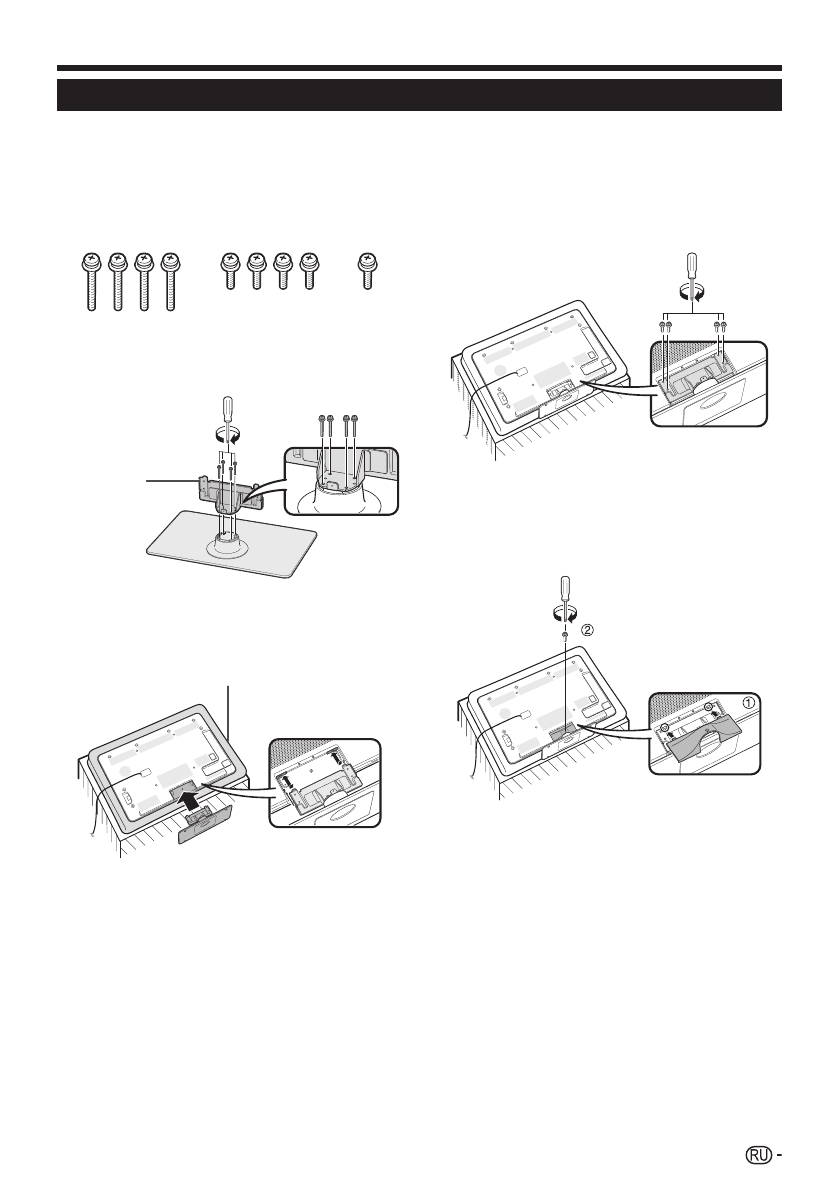 ② ① RU -