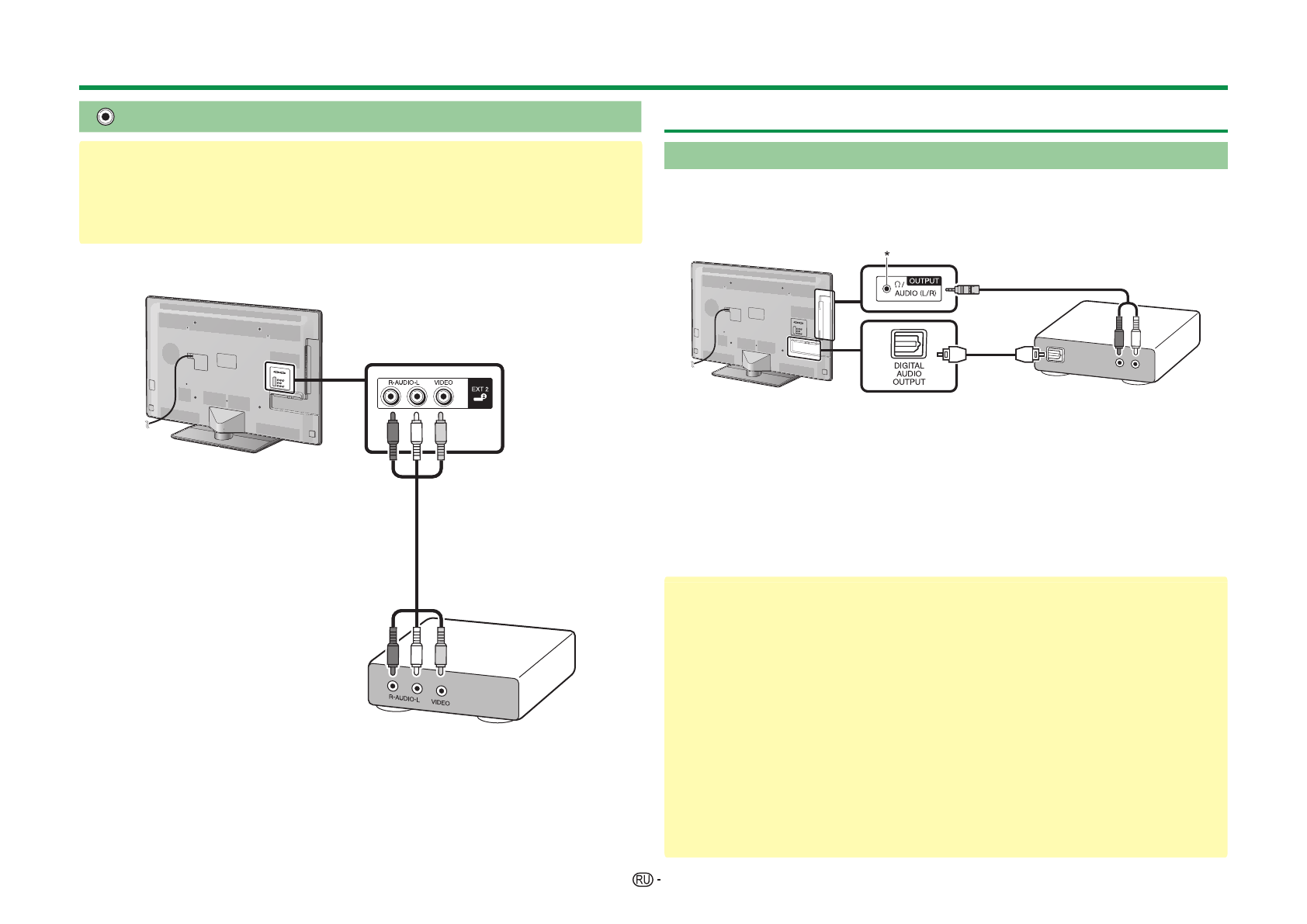 R-AUDIO-L VIDEO EXT 2

R-AUDIO-L VIDEO

*

OUTPUT

AUDIO (L/R)

DIGITAL AUDIO OUTPUT

RU -