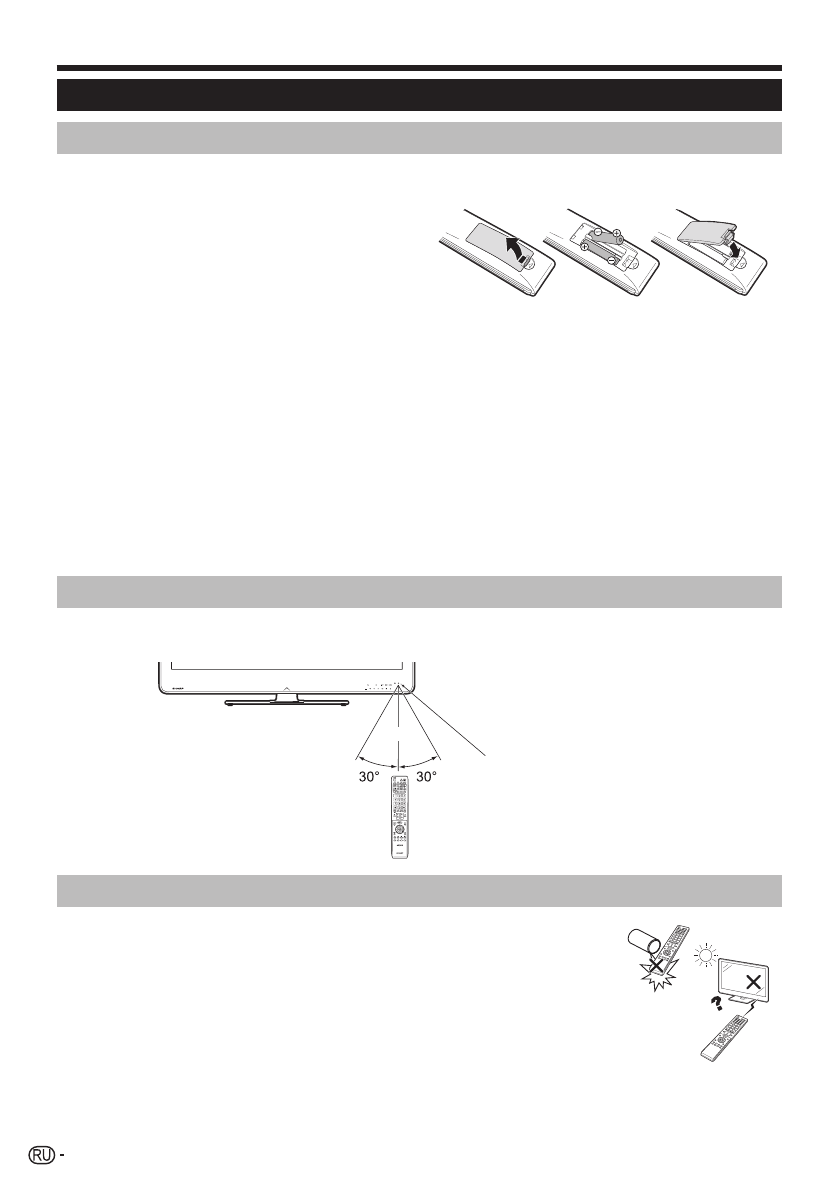 30°

30°

RU -