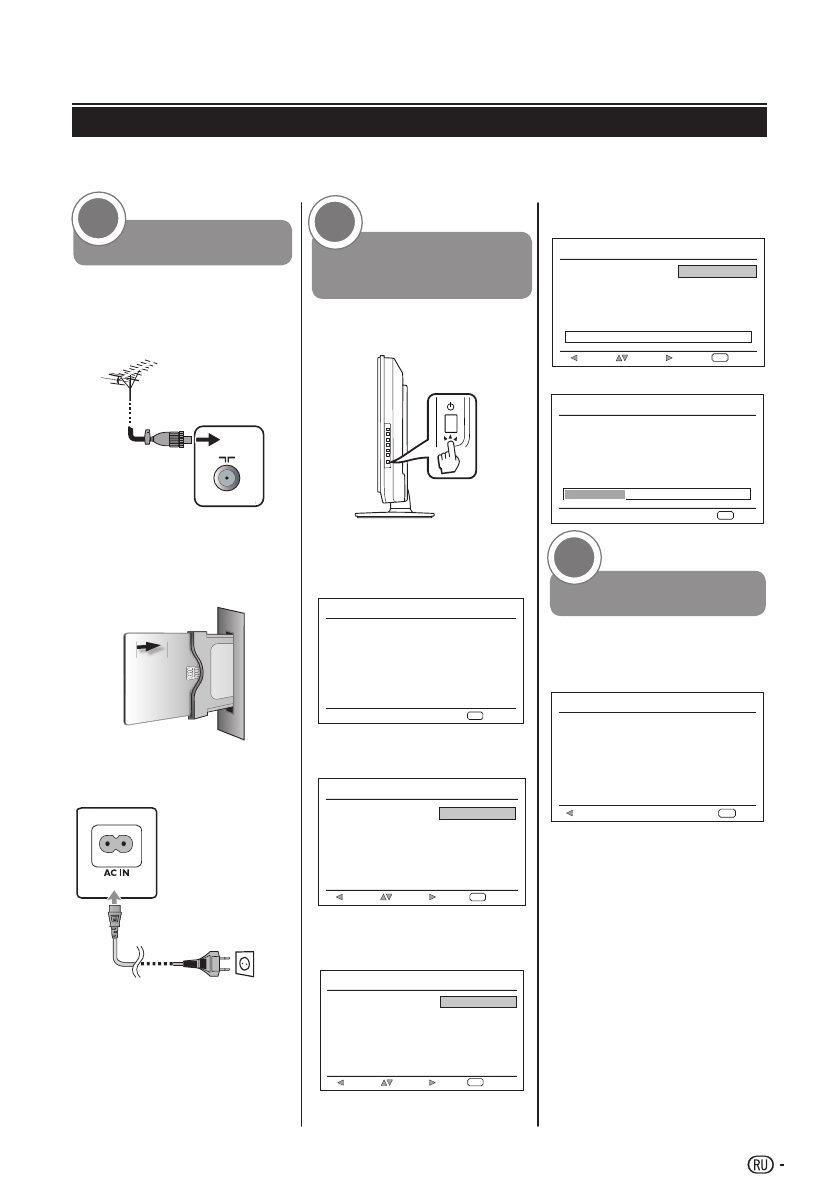 AC IN

RU -