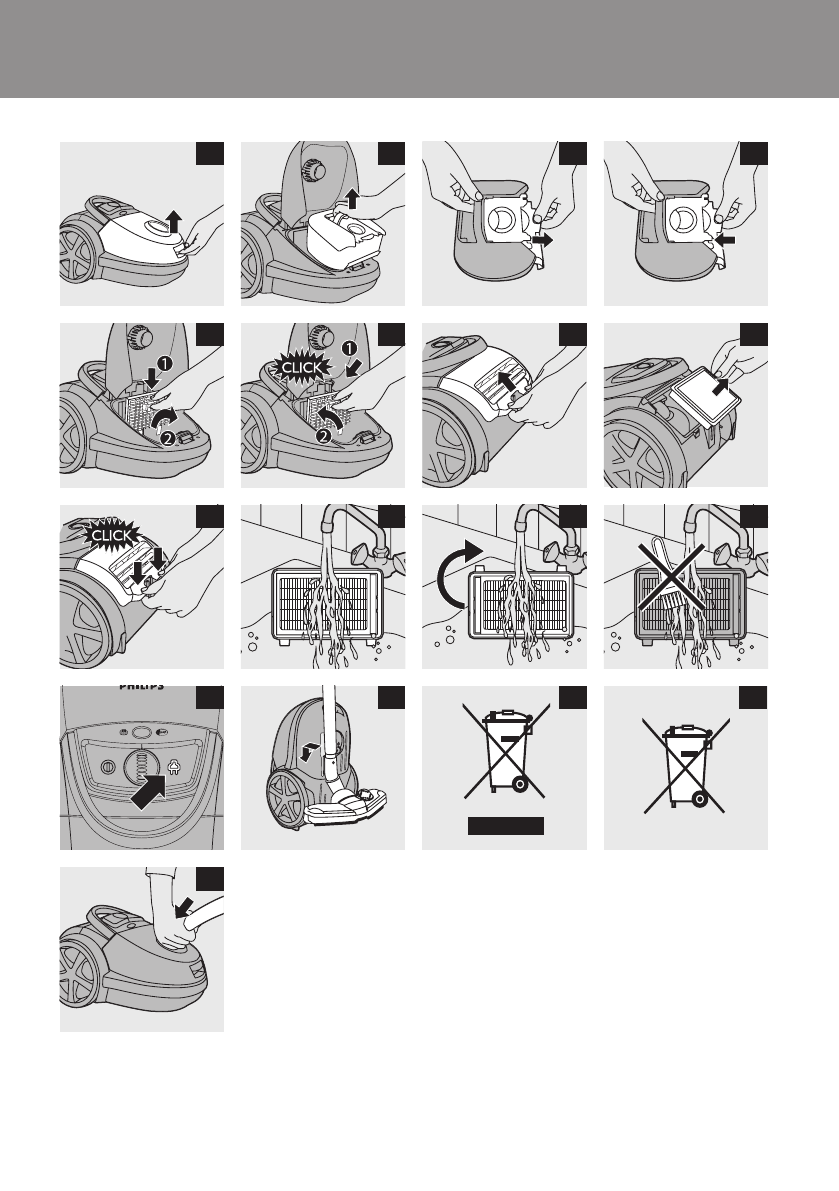 1
2

CLICK
1
2

CLICK

PHILIPS