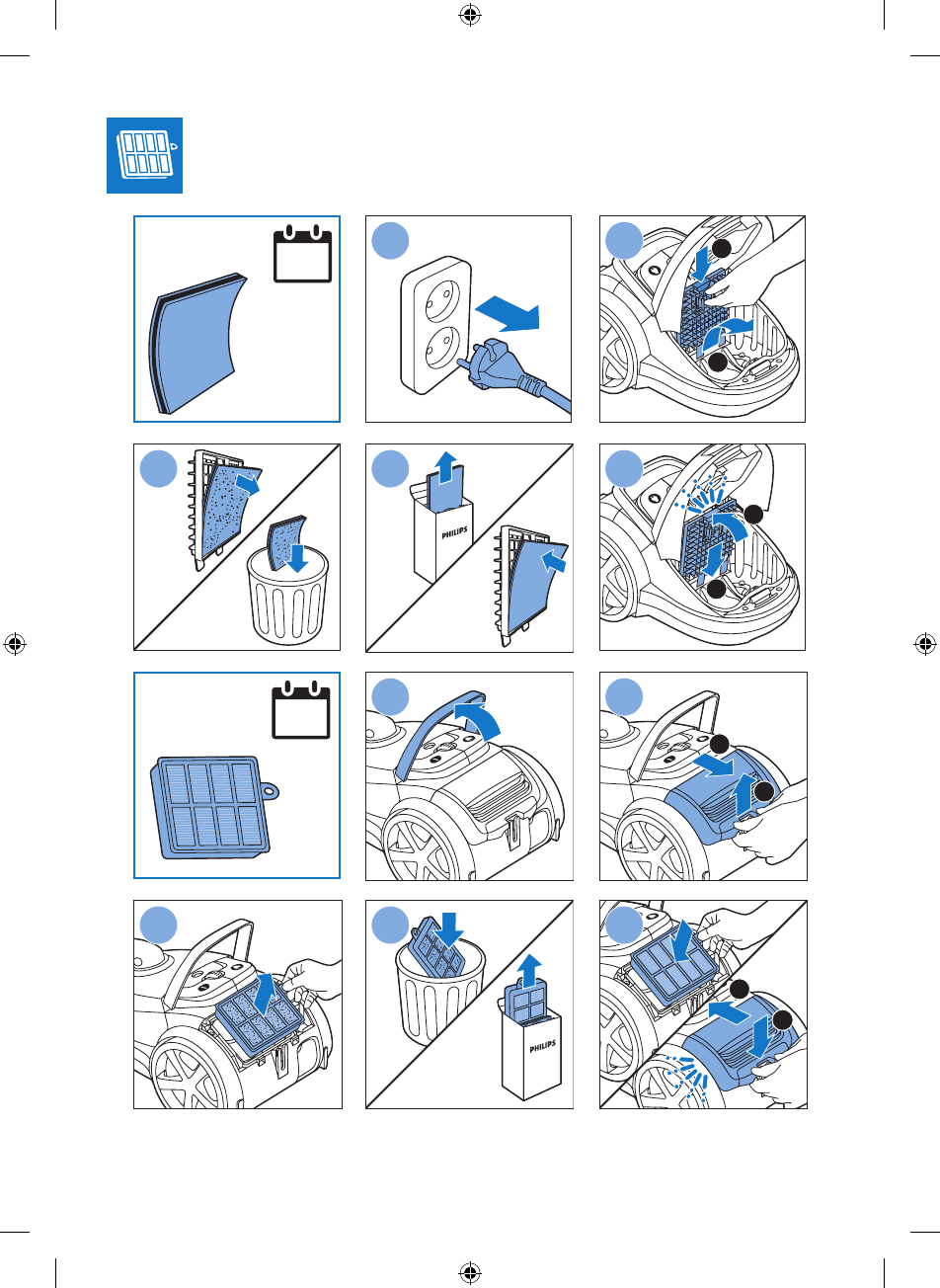 PHILIPS

PHILIPS