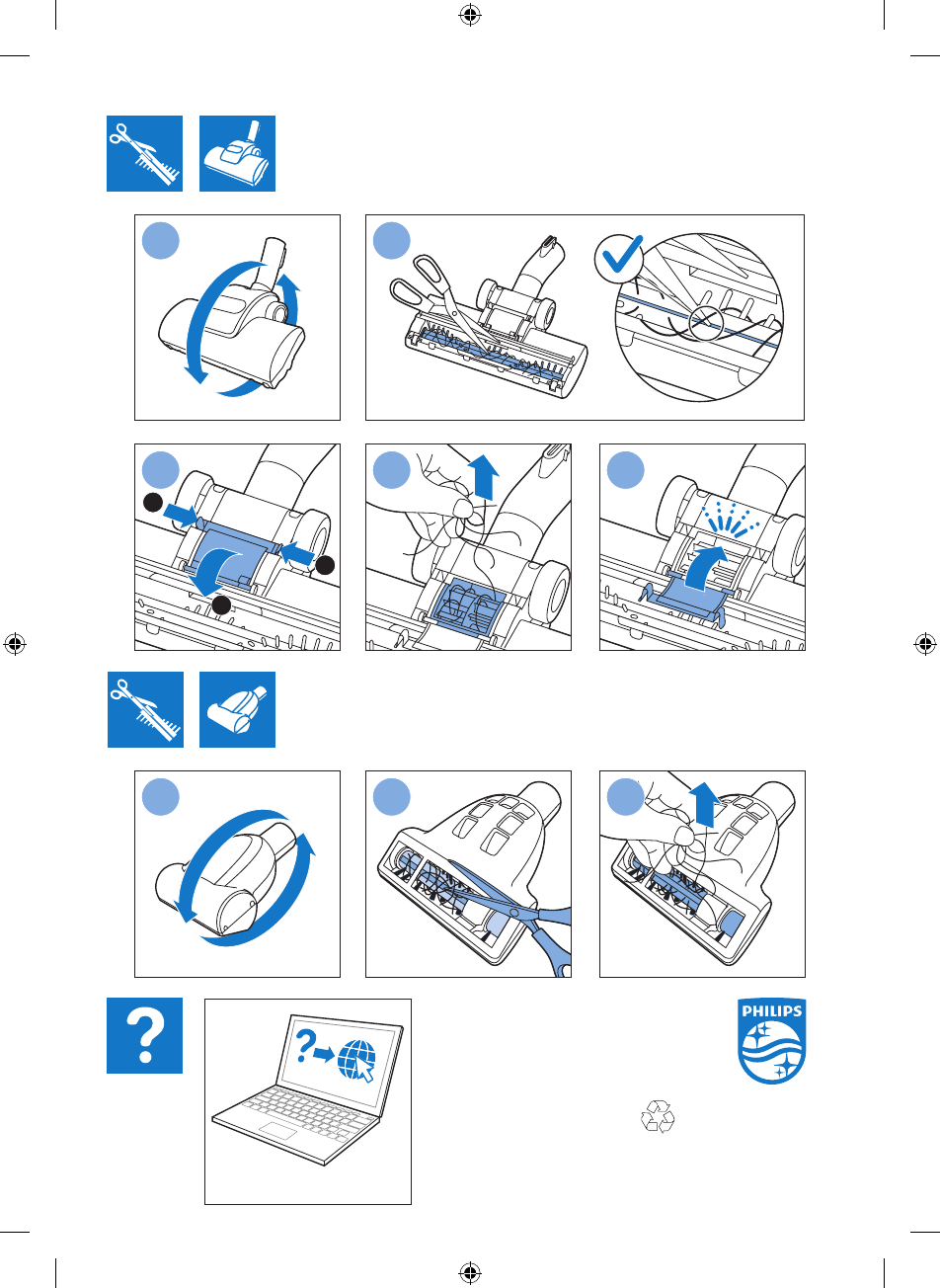 ?

PHILIPS