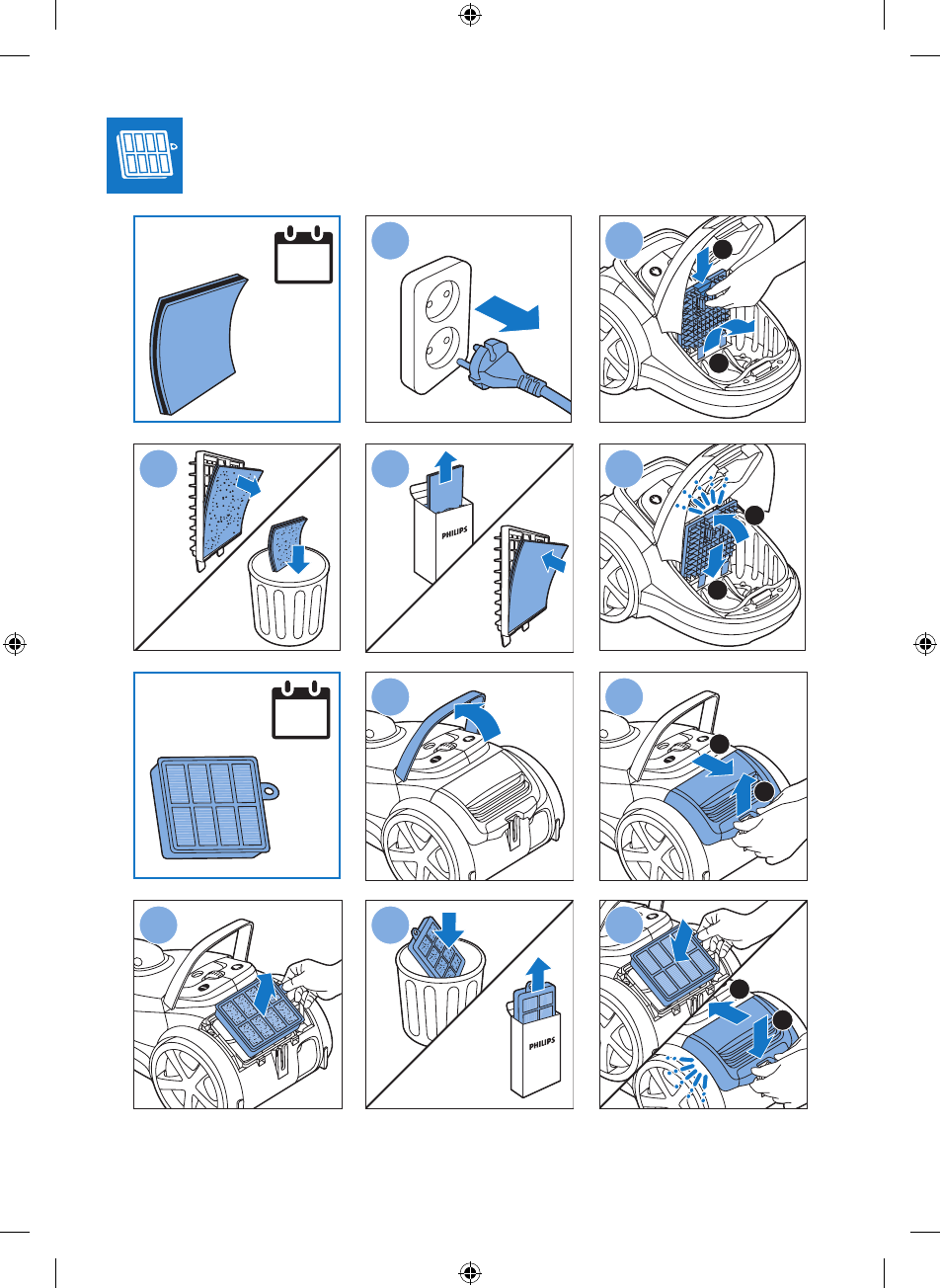 PHILIPS

PHILIPS