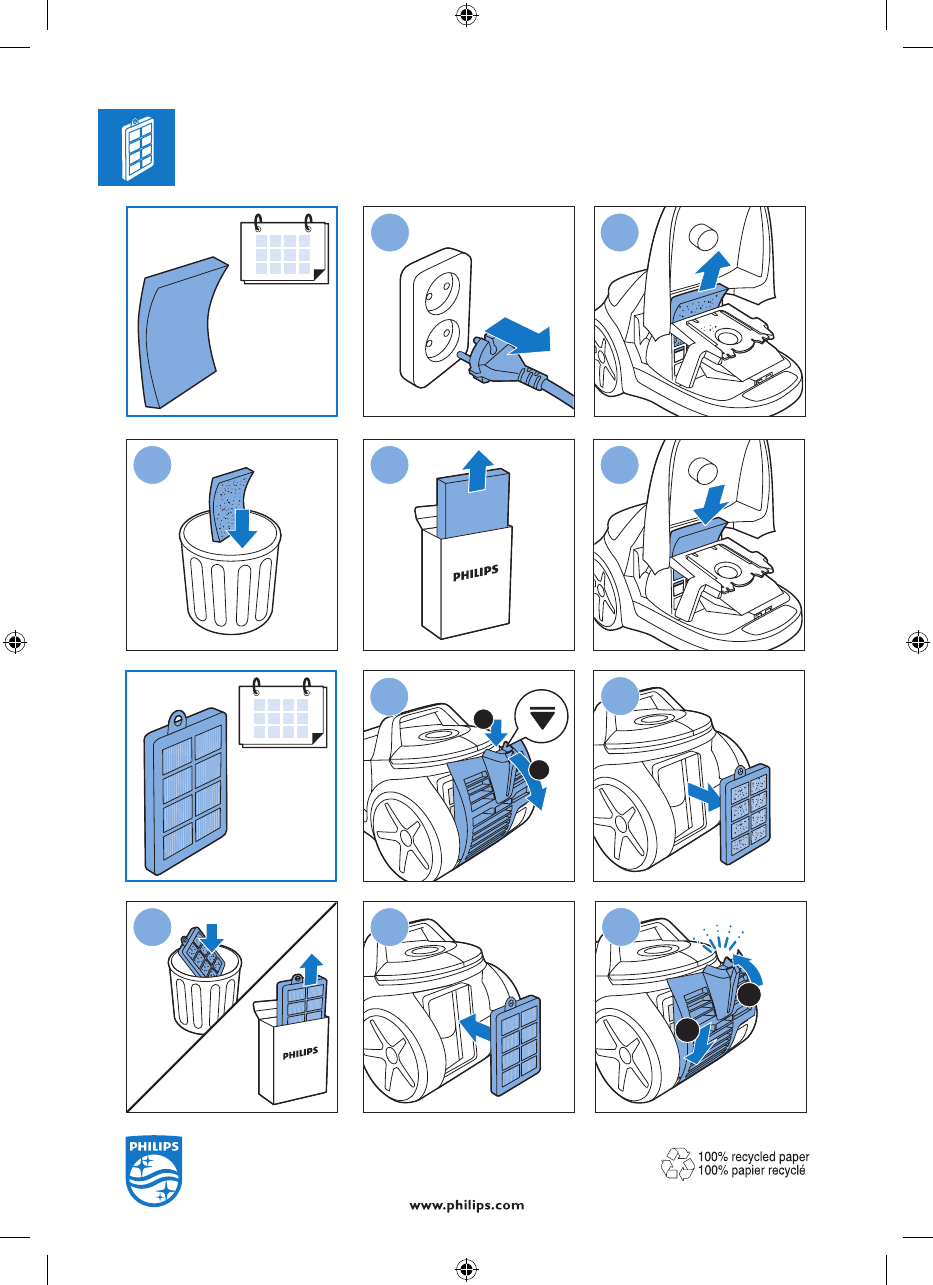 PHILIPS

PHILIPS

PHILIPS

100% recycled paper
100% papier recyclé

www.philips.com