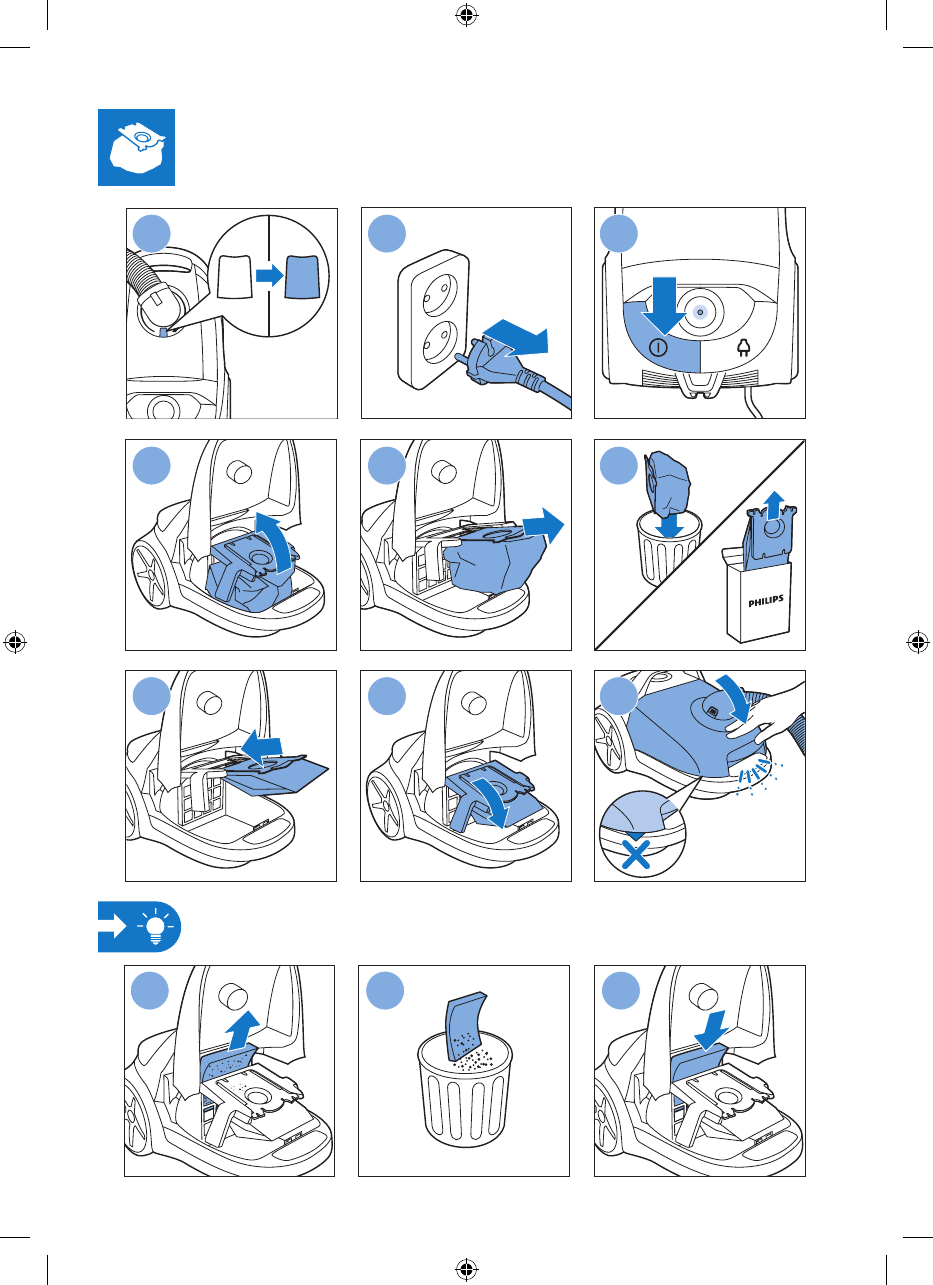 PHILIPS