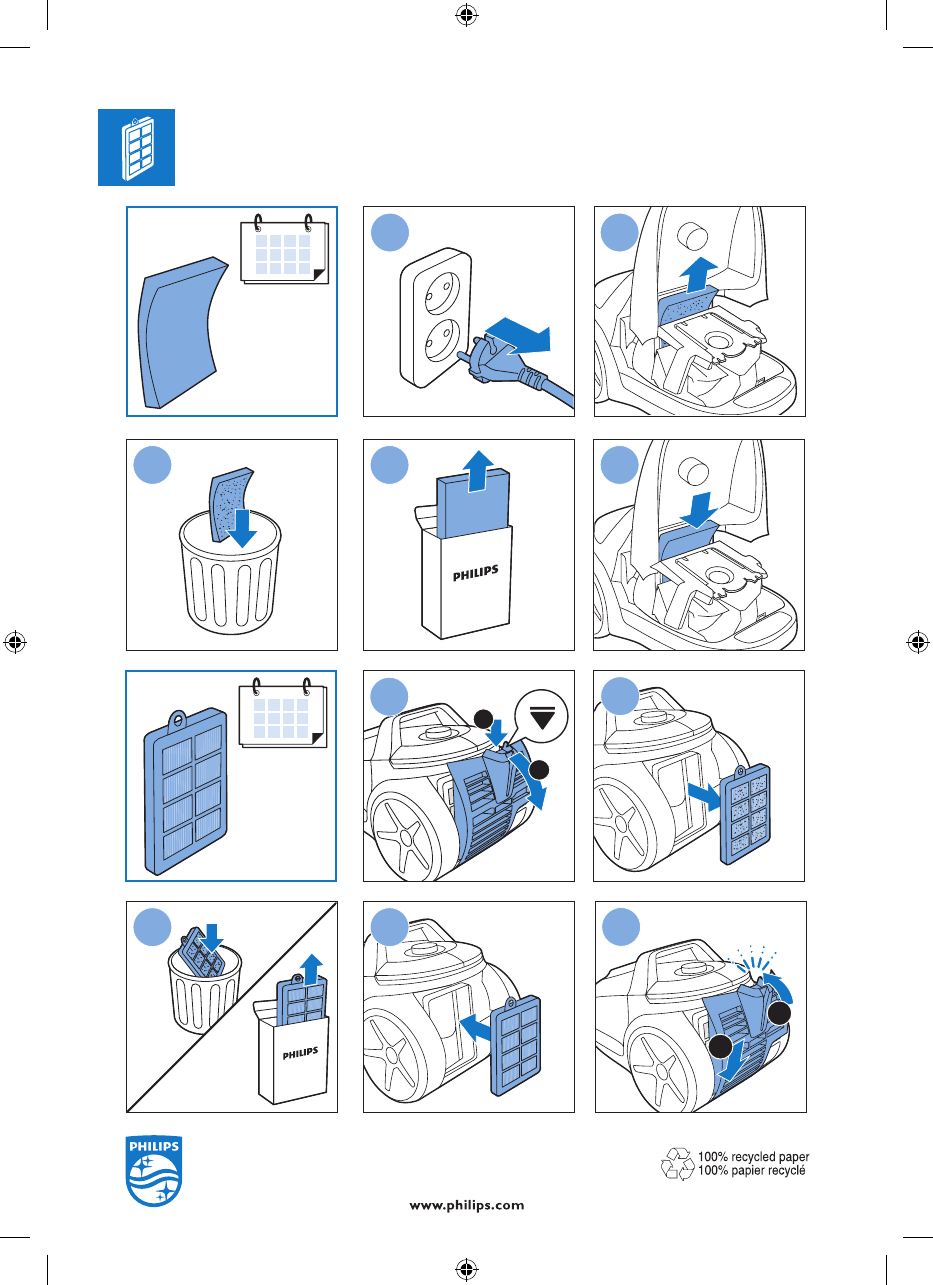 PHILIPS

PHILIPS

PHILIPS

100% recycled paper
100% papier recyclé

www.philips.com