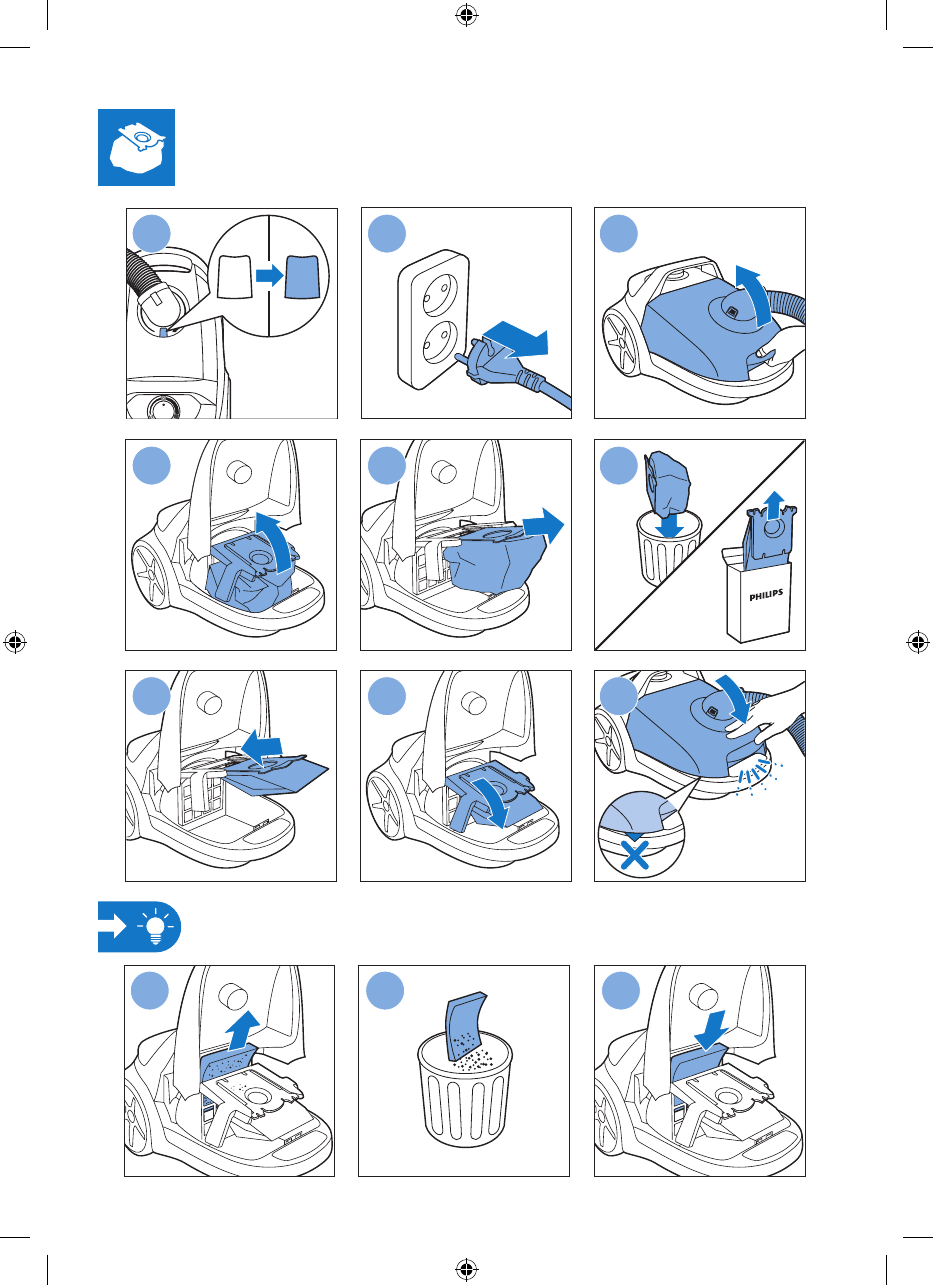 PHILIPS