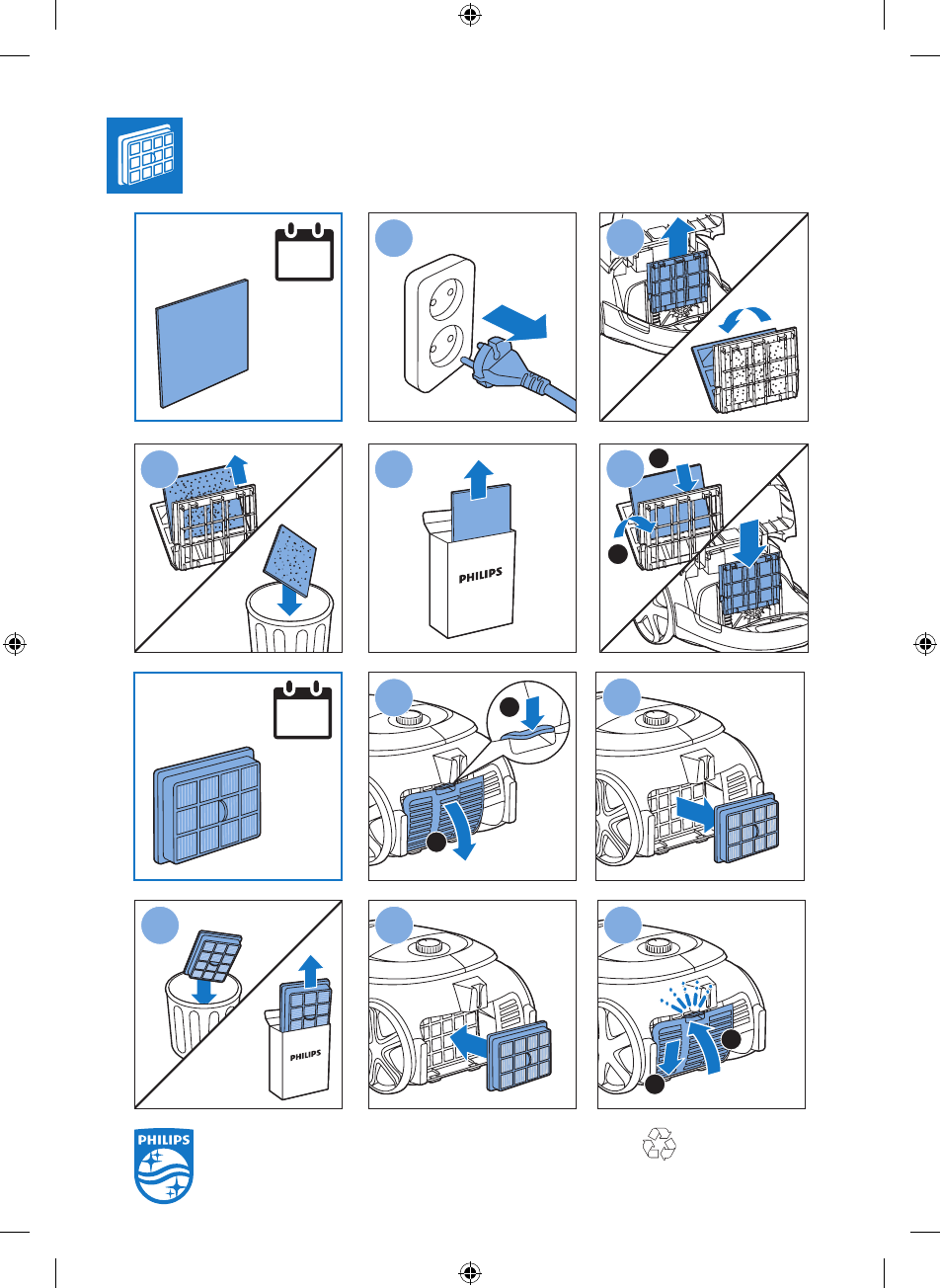 PHILIPS

PHILIPS

PHILIPS