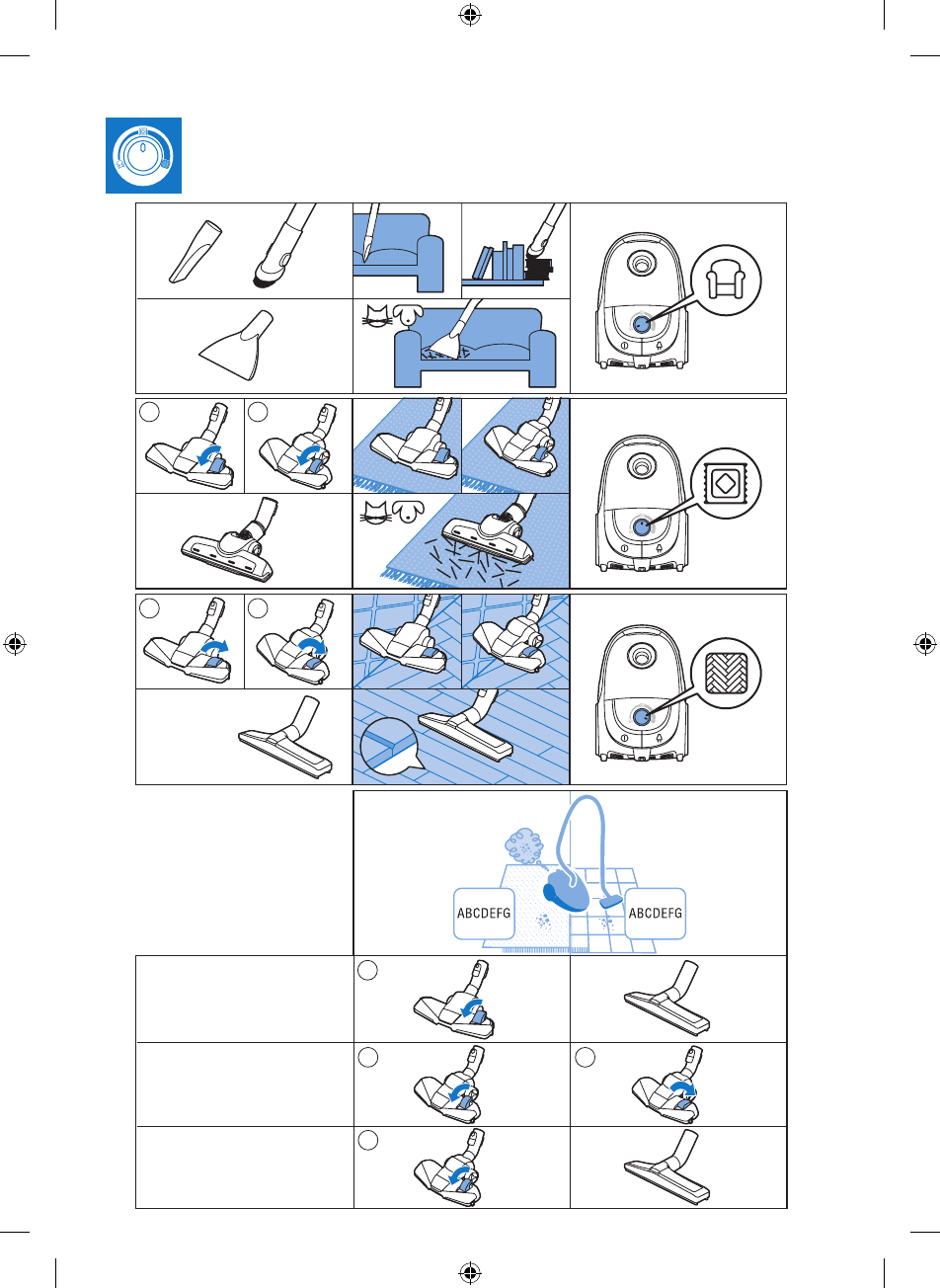 ABCDEFG

ABCDEFG